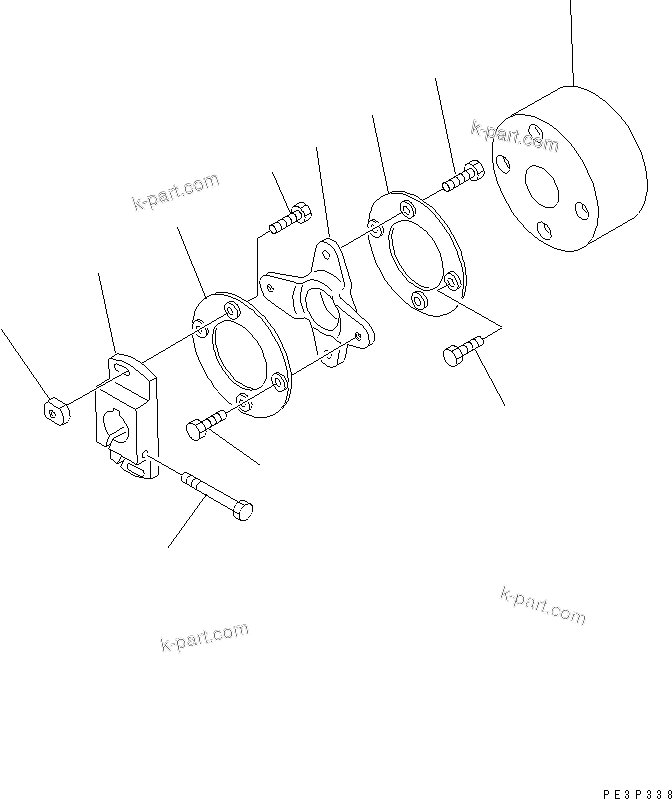 k-part.com

k-part.com

k-part.com

k-part.com

PE3P338