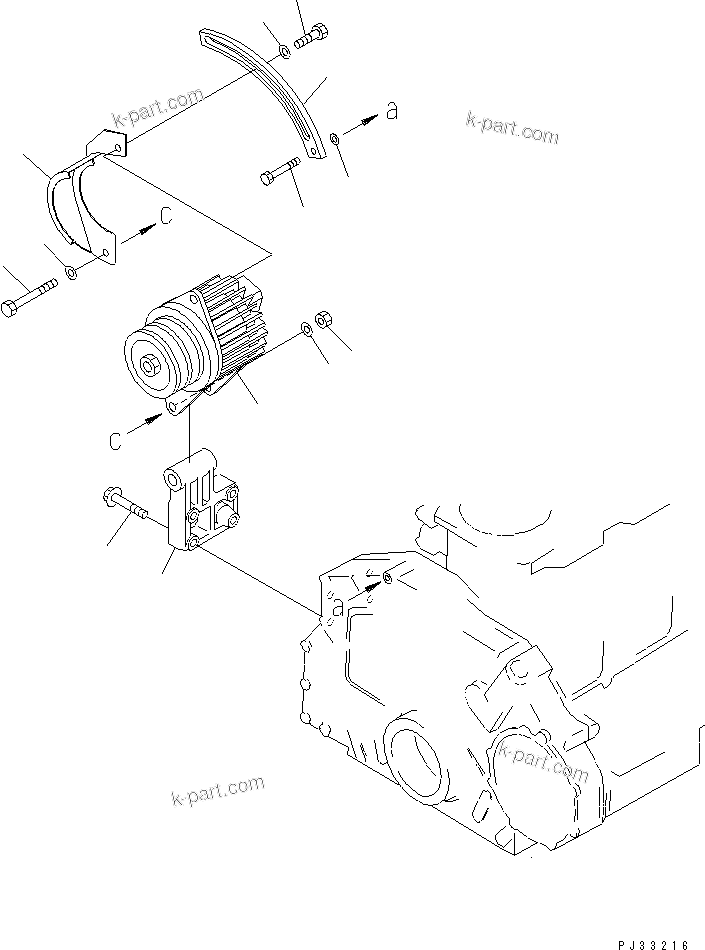 k-part.com

a

k-part.com

C

C

a

k-part.com

k-part.com

PJ33216