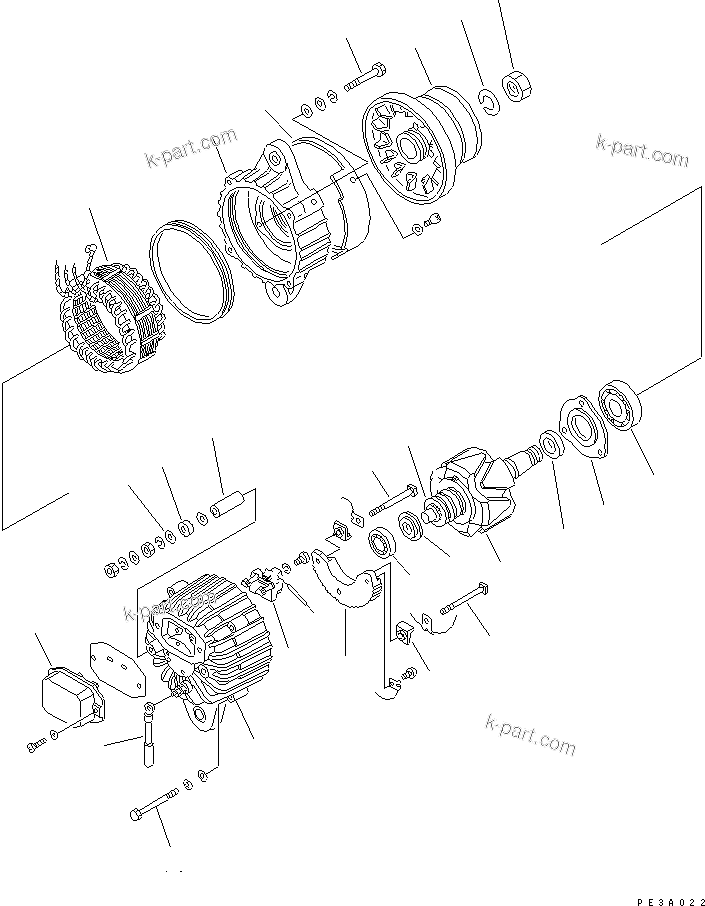 k-part.com

k-part.com

k-part.com

k-part.com

PE3A022