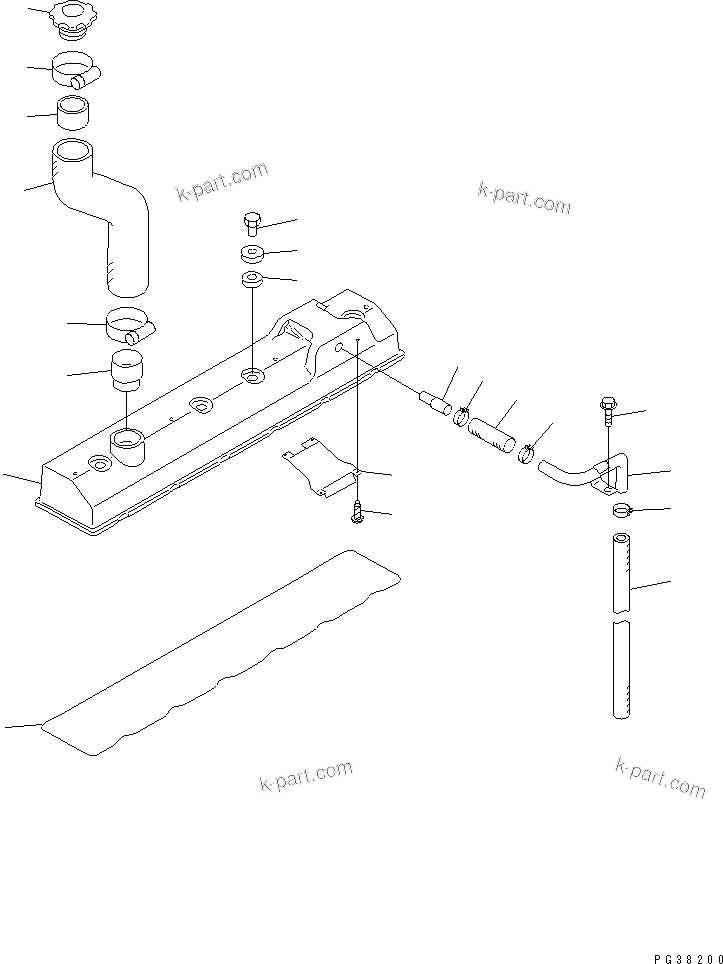 k-part.com
k-part.com
k-part.com
k-part.com
PG38200