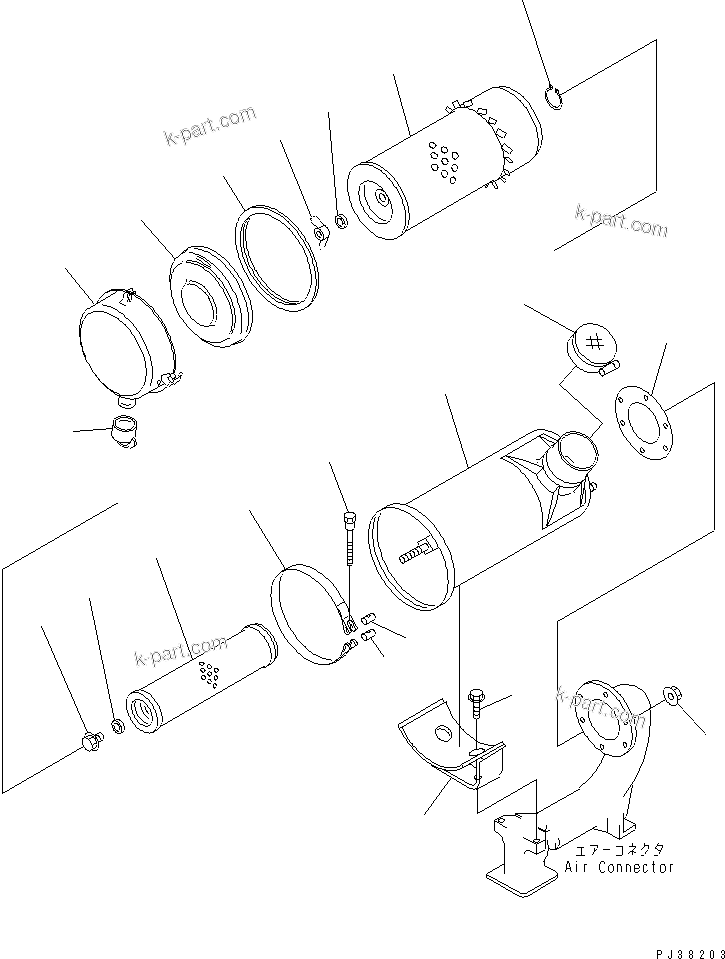 k-part.com

k-part.com

k-part.com

k-part.com

エアーコネクタ
Air Connector

PJ38203