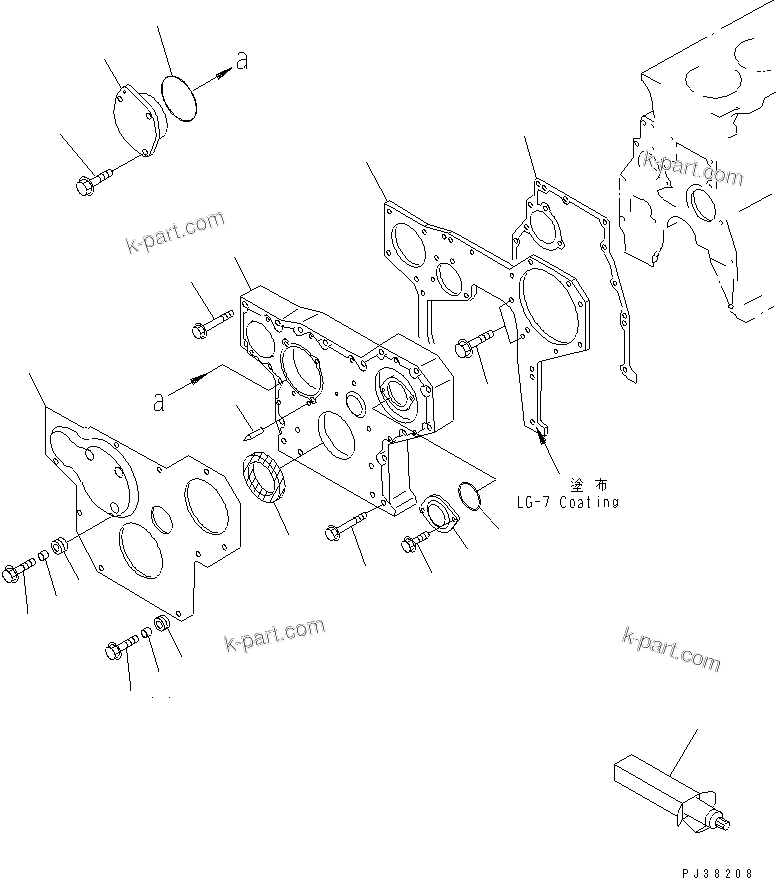 a

k-part.com

k-part.com

a

塗布
LG-7 Coating

k-part.com

k-part.com

PJ38208