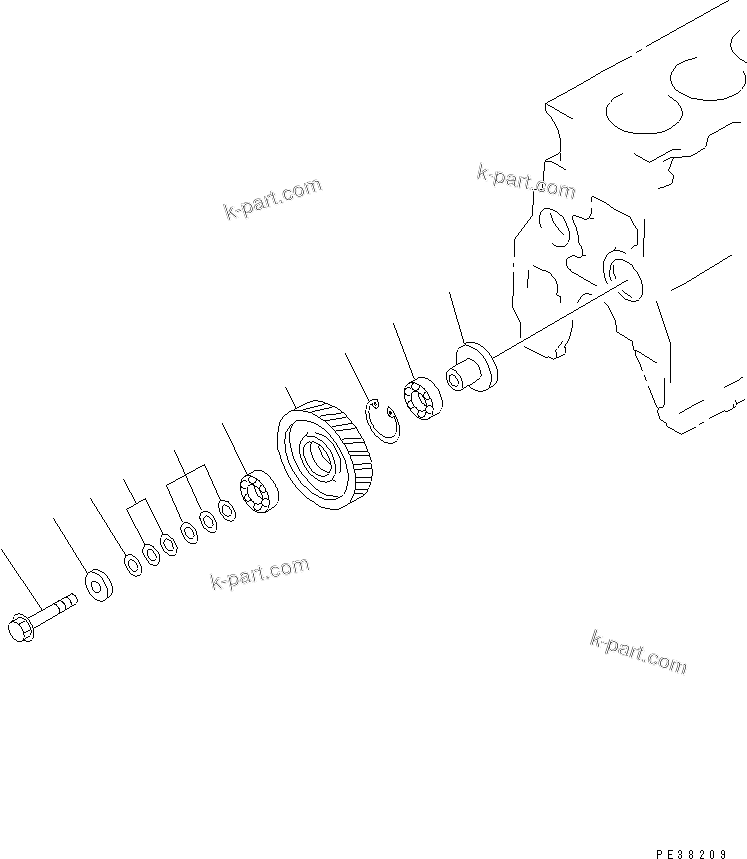 k-part.com

k-part.com

k-part.com

k-part.com

PE38209