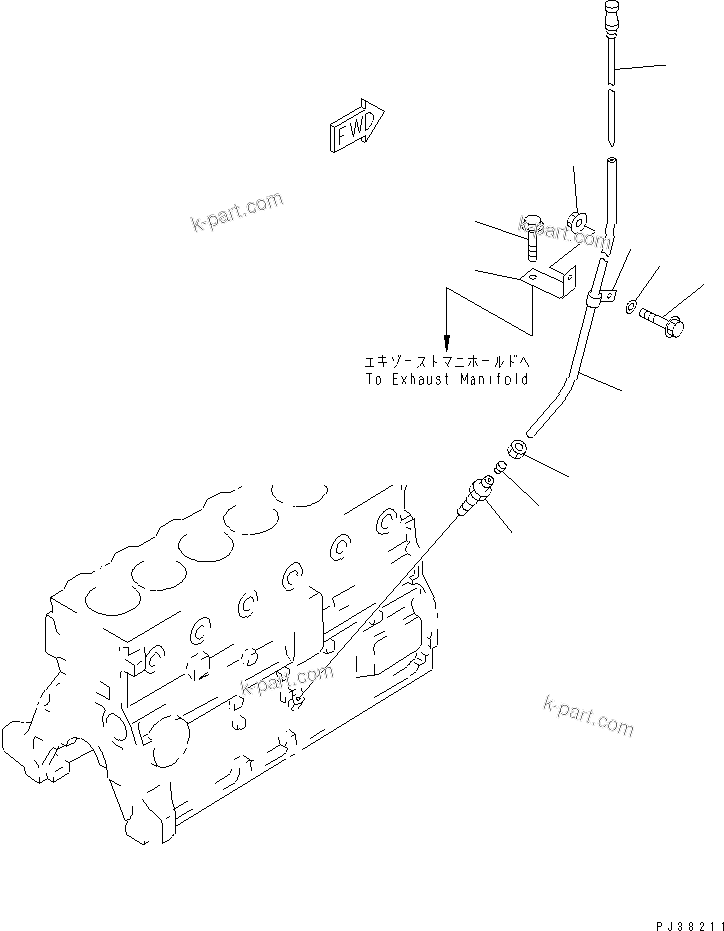 FWD

k-part.com

k-part.com

エキゾーストマニホールドへ
To Exhaust Manifold

k-part.com

k-part.com

PJ38211