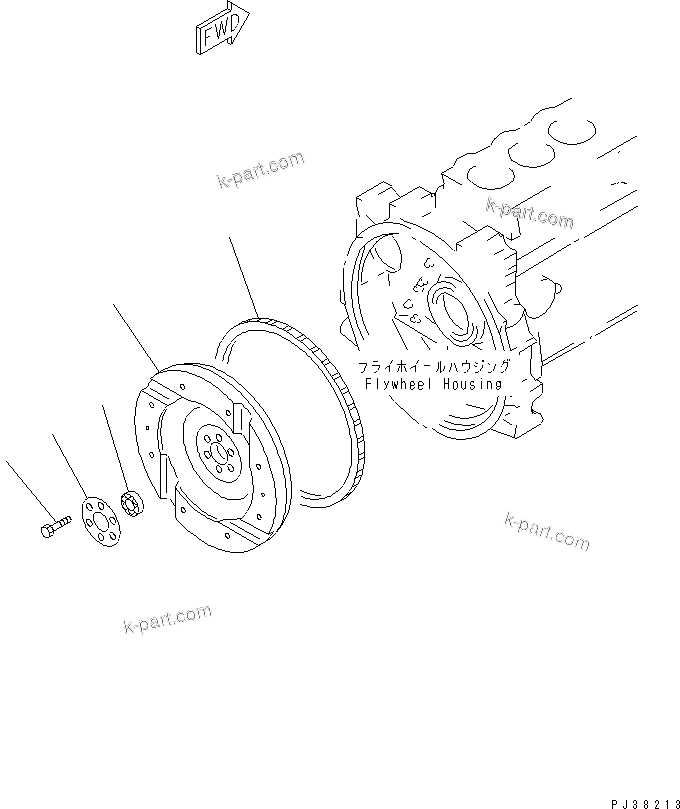 FWD

k-part.com

k-part.com

フライホイールハウジング
Flywheel Housing

k-part.com

k-part.com

PJ38213