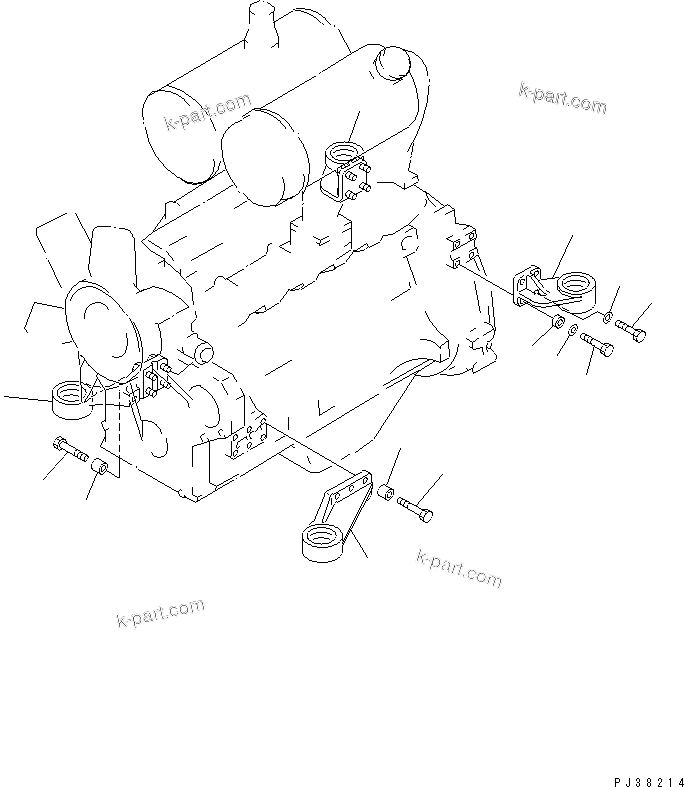 k-part.com

k-part.com

k-part.com

k-part.com

PJ38214