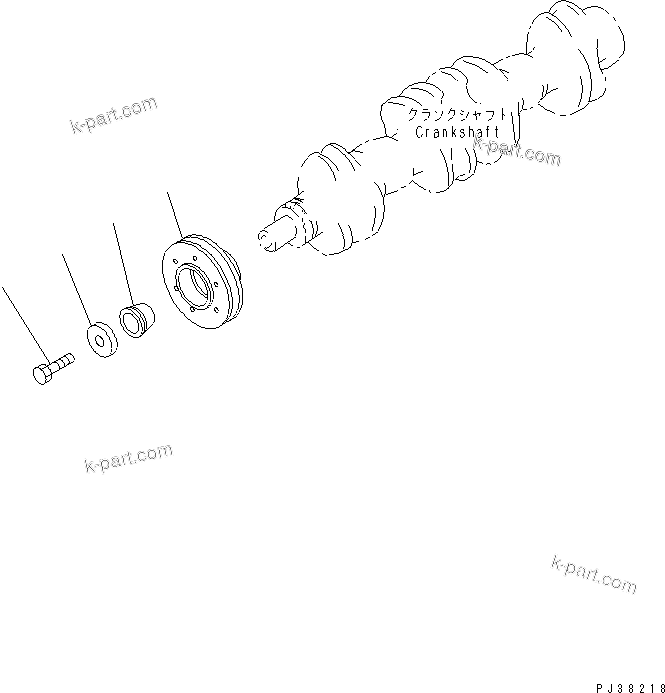 k-part.com

クランクシャフト
Crankshaft

k-part.com

k-part.com

k-part.com

PJ38218