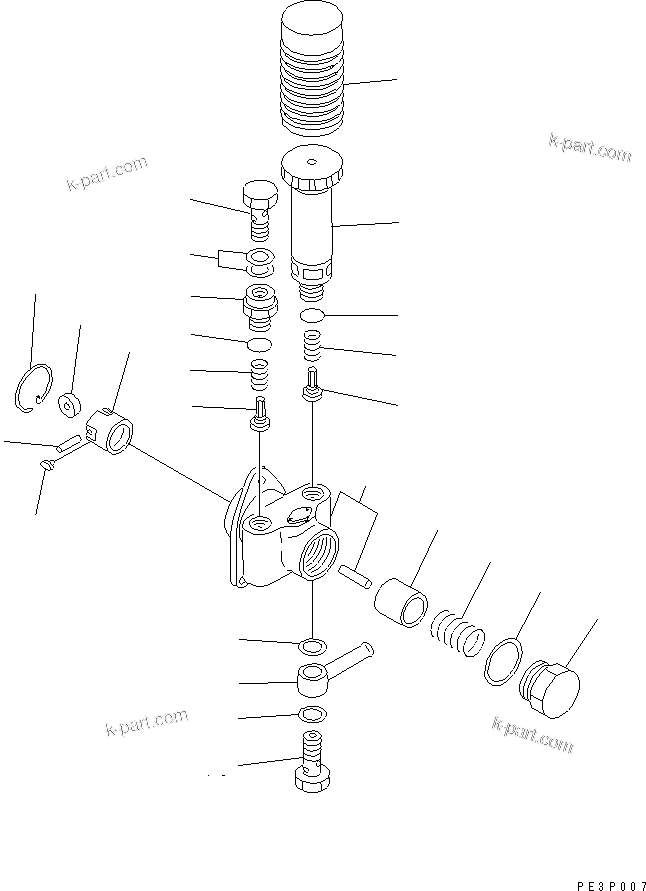 k-part.com

k-part.com

k-part.com

k-part.com

PE3P007