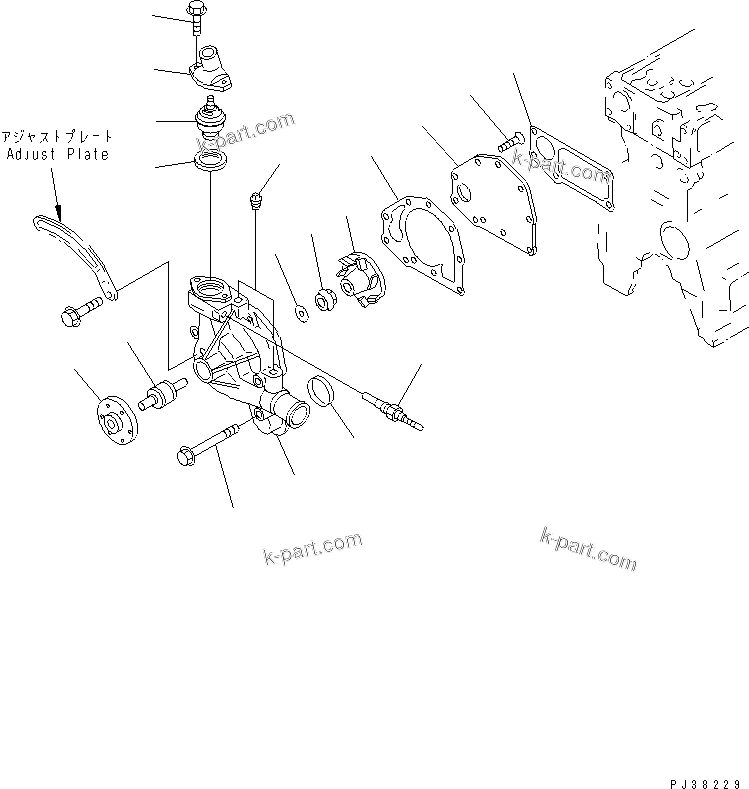 アジャストプレート
Adjust Plate

k-part.com

k-part.com

k-part.com

k-part.com

PJ38229