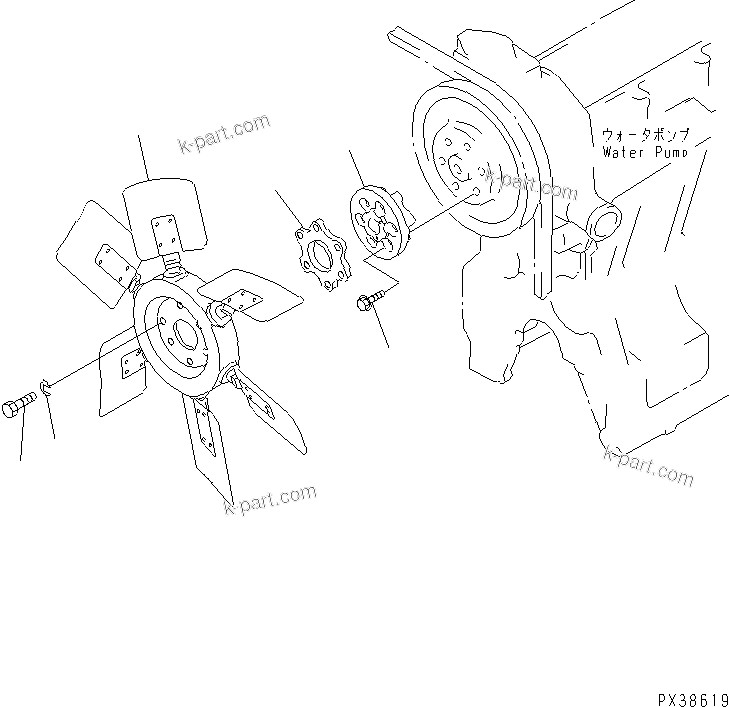 k-part.com

ウォータポンプ
Water Pump

k-part.com

k-part.com

k-part.com

PX38619