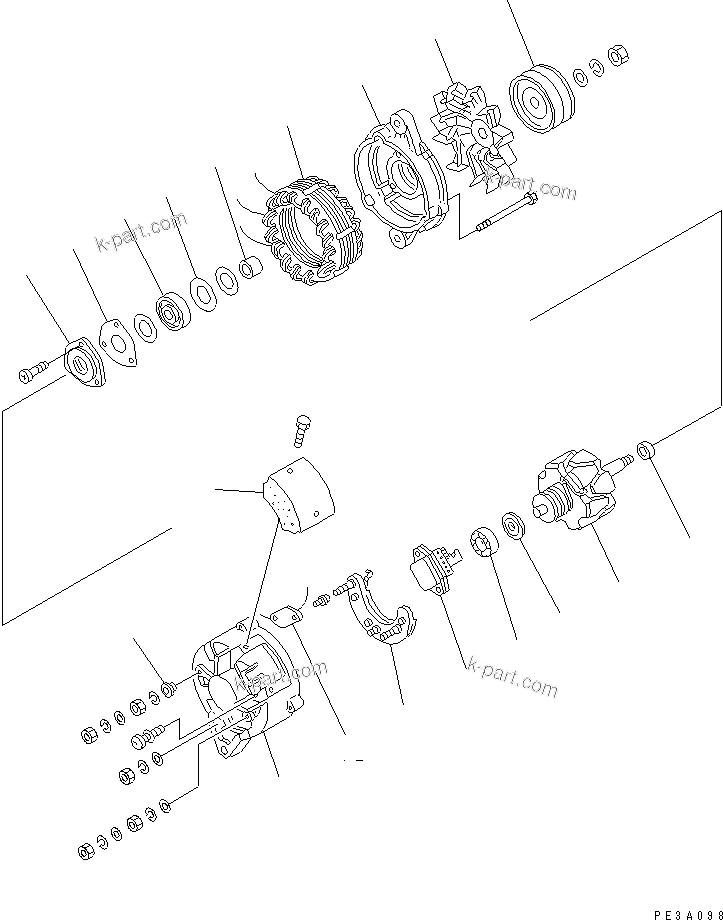 k-part.com
k-part.com
k-part.com
k-part.com
PE3A098