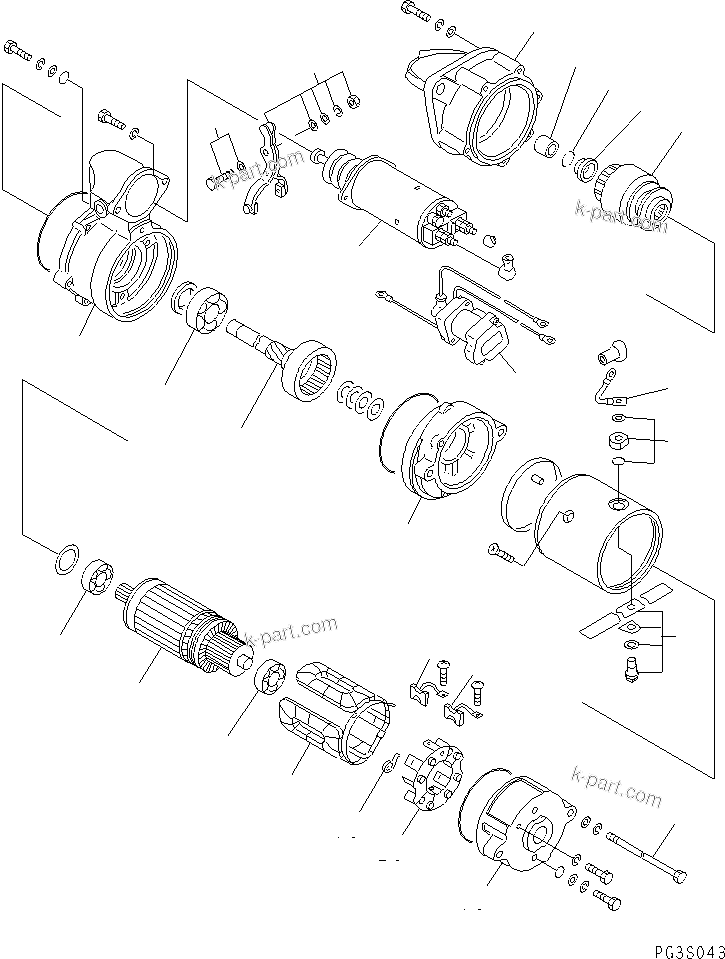 k-part.com
k-part.com
k-part.com
k-part.com
PG3S043