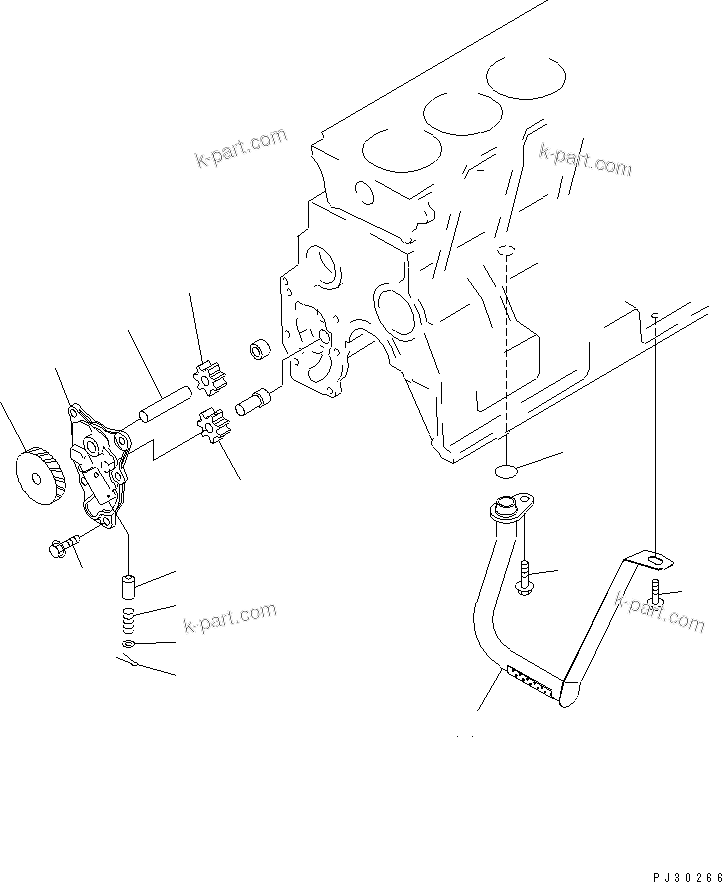 k-part.com
k-part.com
k-part.com
k-part.com
PJ30266