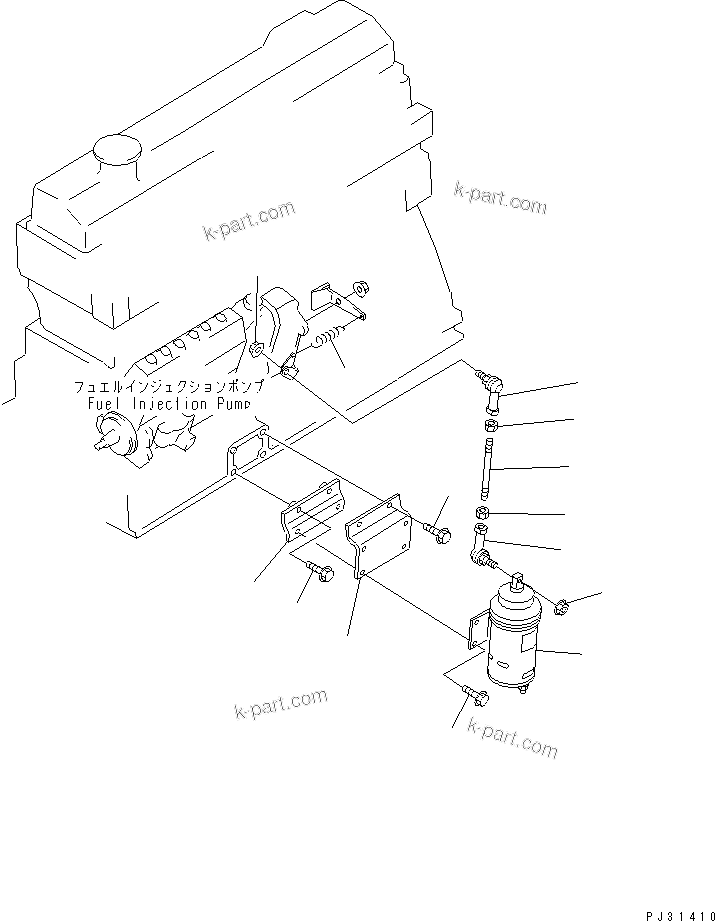 k-part.com

k-part.com

フュエルインジェクションポンプ
Fuel Injection Pump

k-part.com

k-part.com

PJ31410