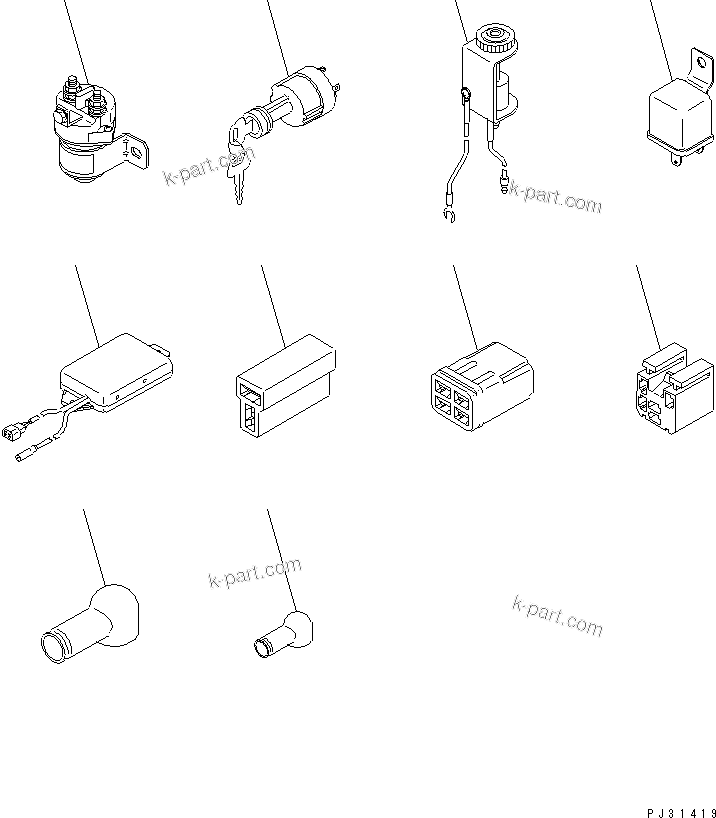 k-part.com

k-part.com

k-part.com

k-part.com

PJ31419