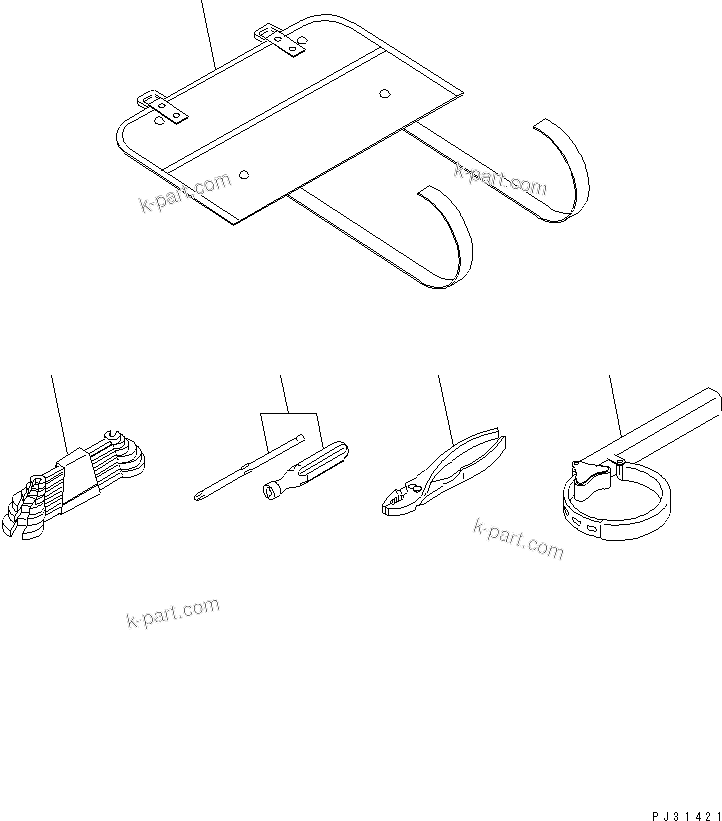 k-part.com
k-part.com
k-part.com
k-part.com
PJ31421