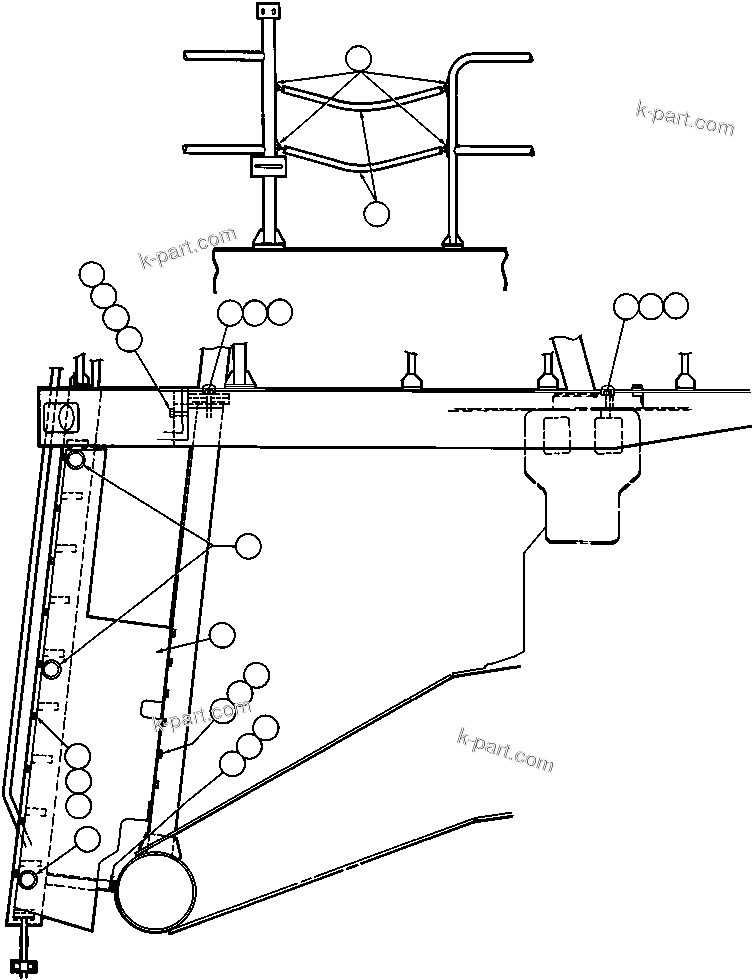 k-part.com

k-part.com

k-part.com

k-part.com