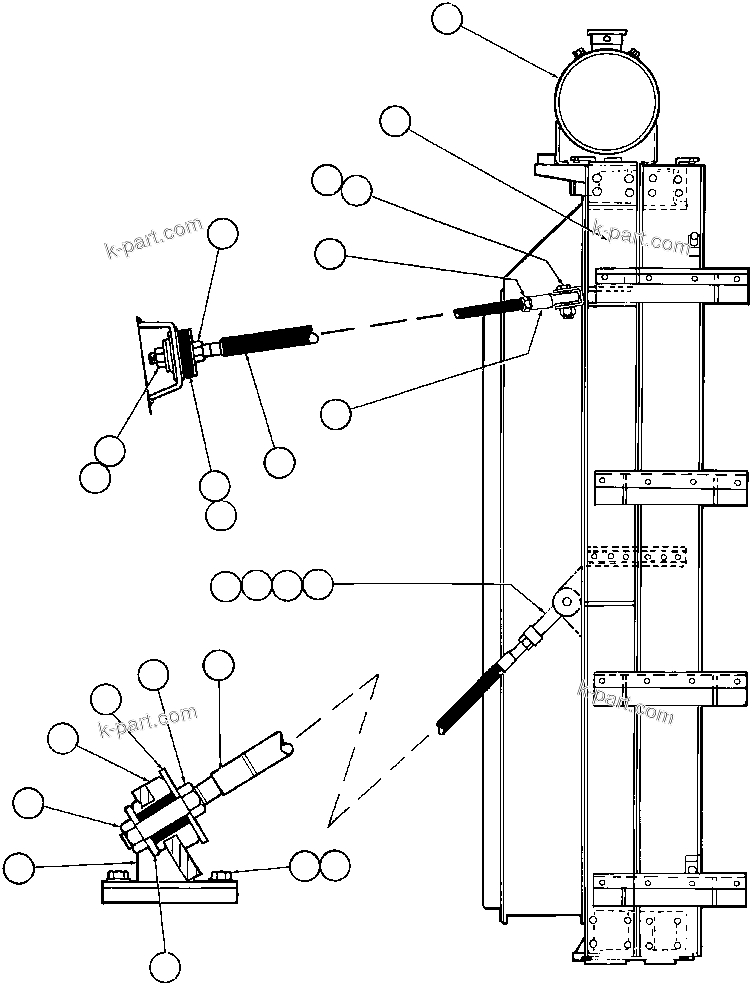 k-part.com
k-part.com
k-part.com
k-part.com