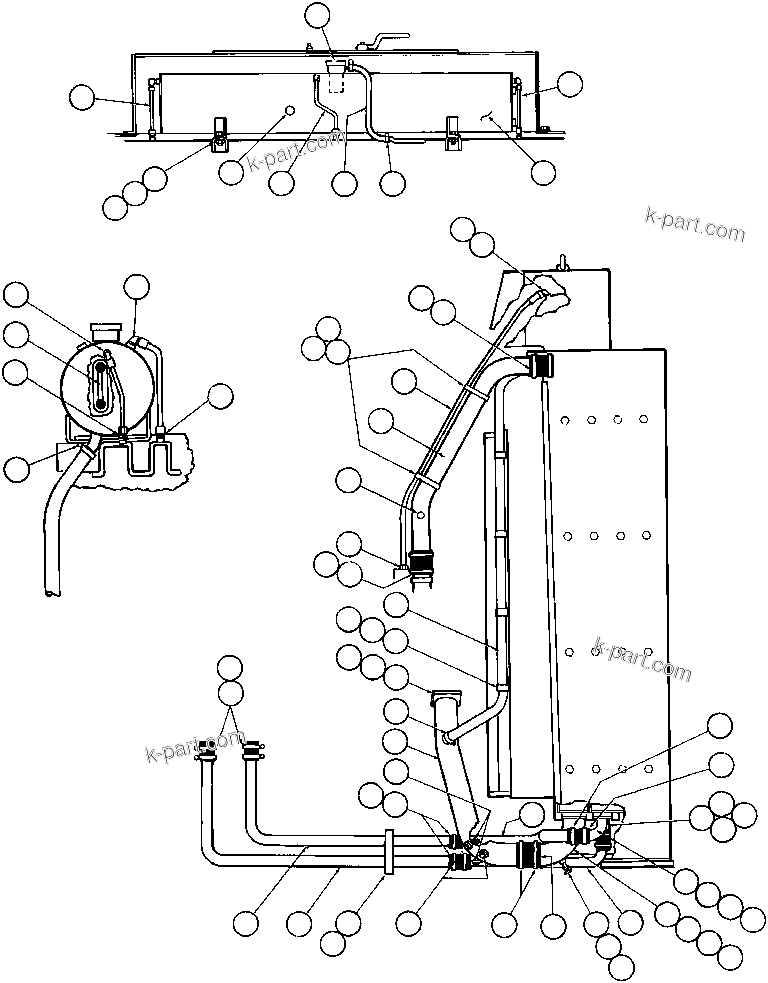 k-part.com

k-part.com

k-part.com

k-part.com