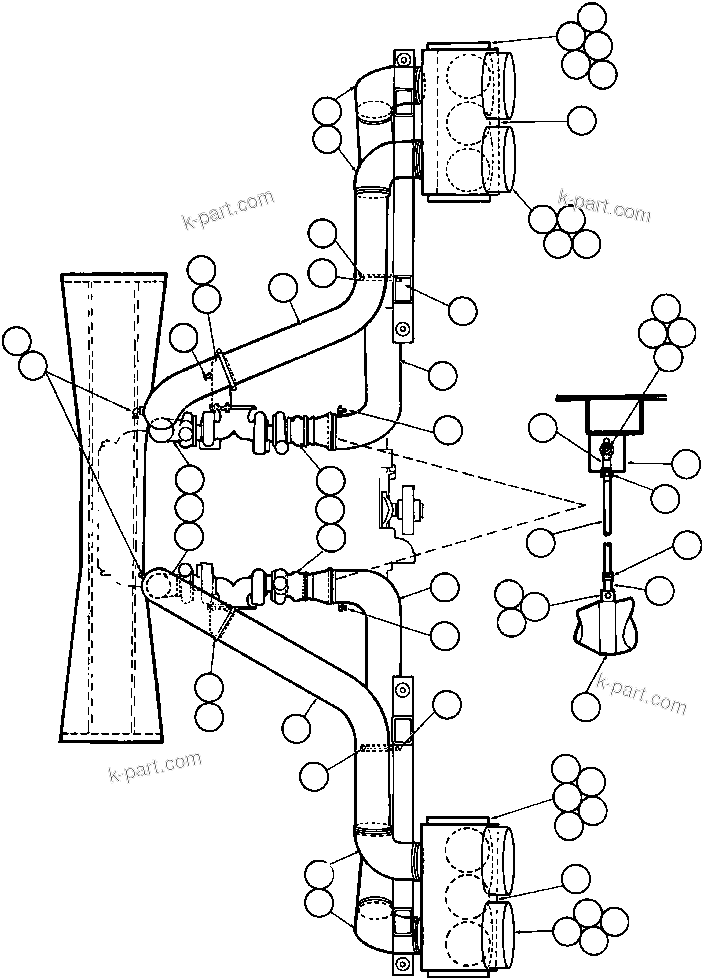 k-part.com

k-part.com

k-part.com

k-part.com