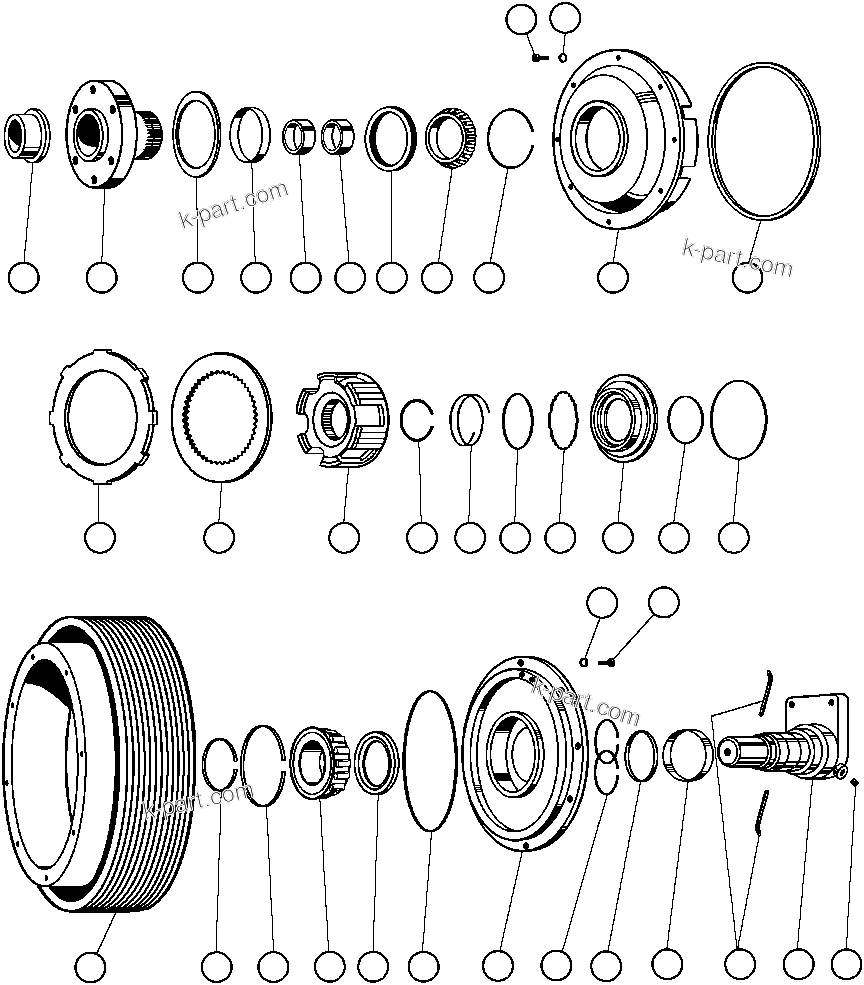 k-part.com
k-part.com
k-part.com
k-part.com