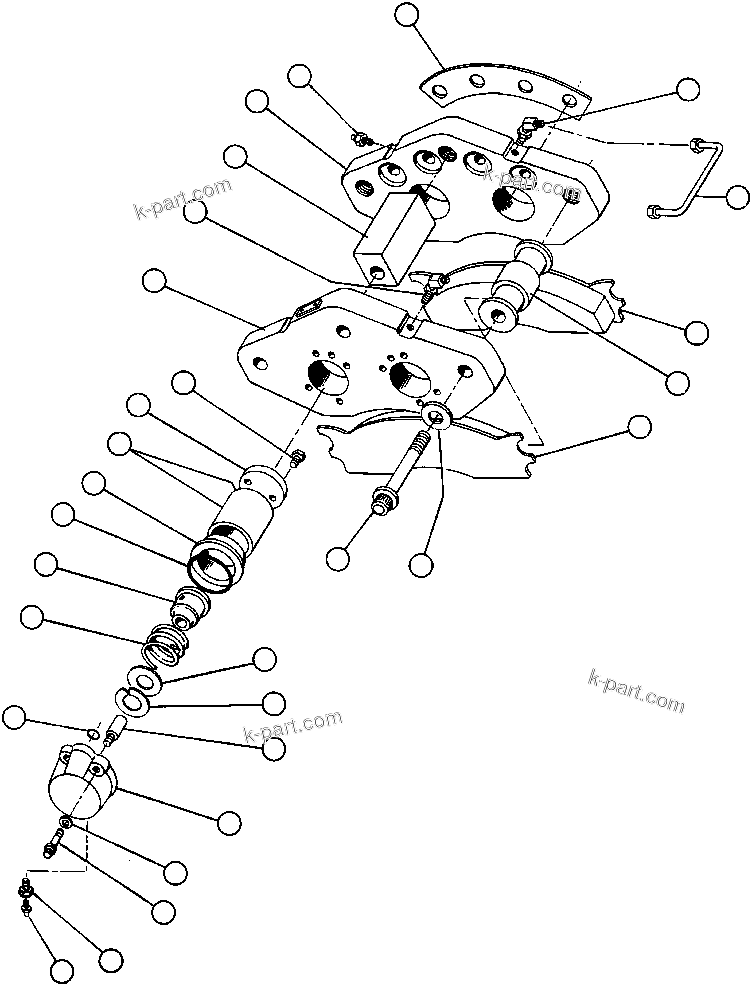 k-part.com
k-part.com
k-part.com
k-part.com