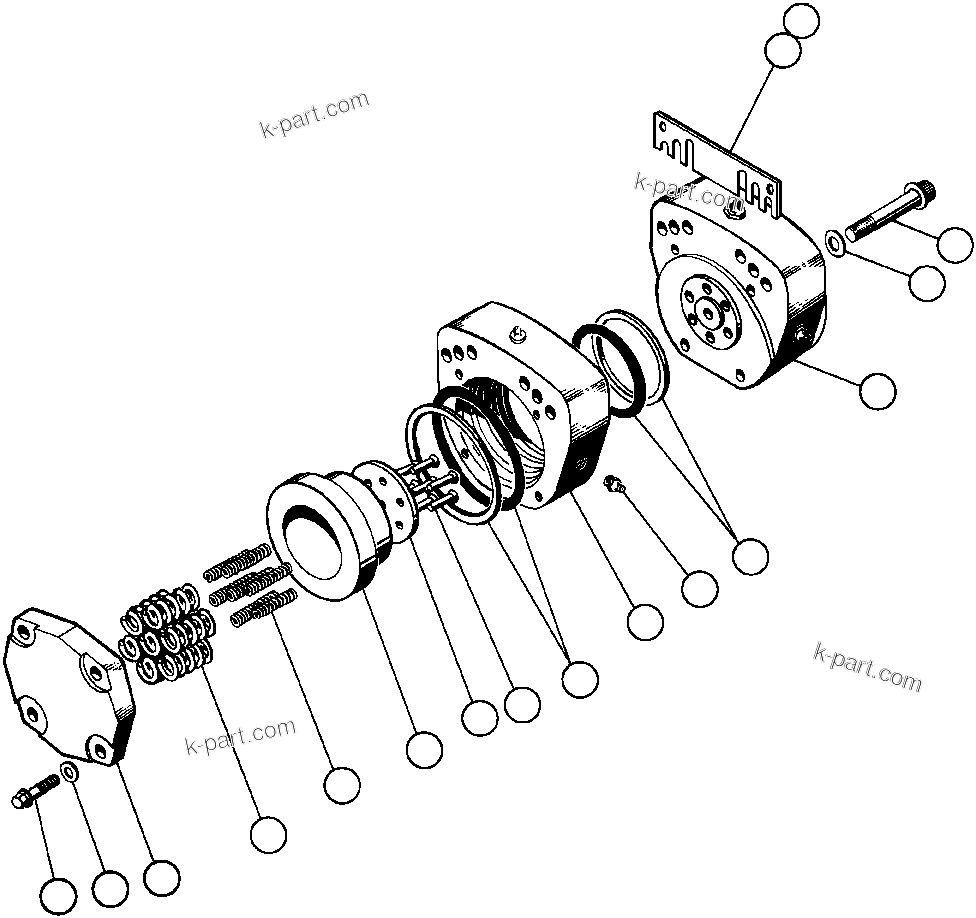 k-part.com

k-part.com

k-part.com

k-part.com