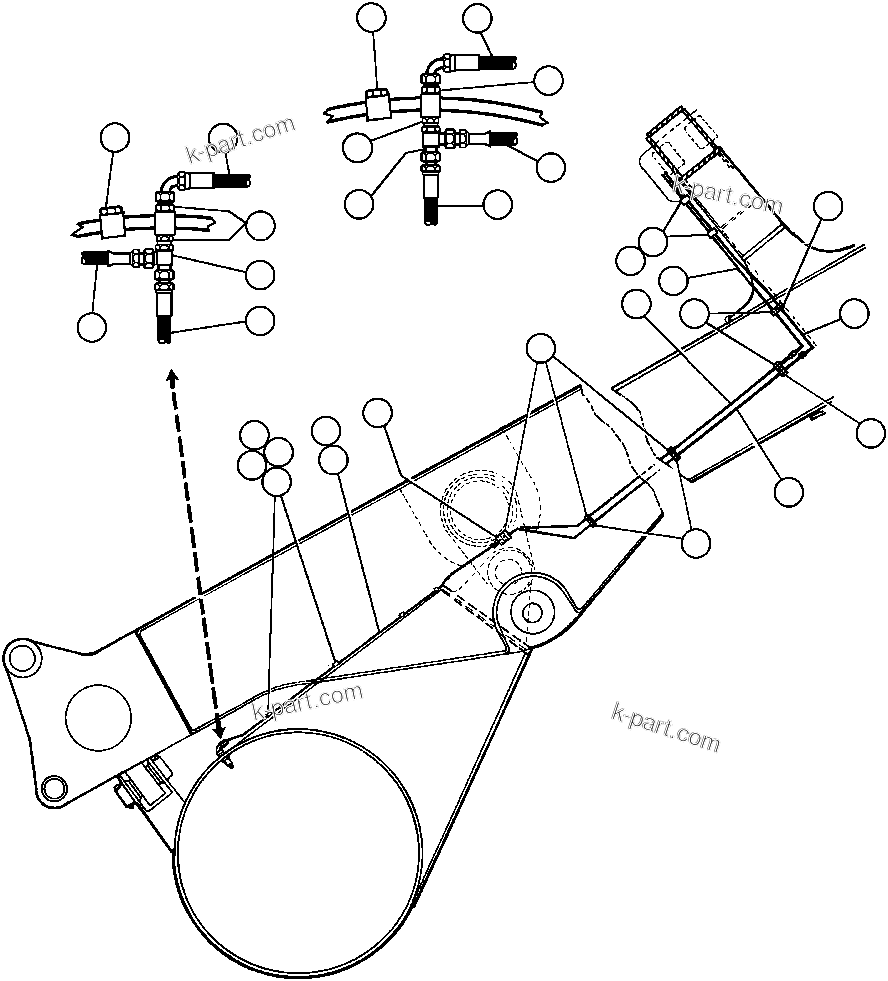 k-part.com

k-part.com

k-part.com

k-part.com