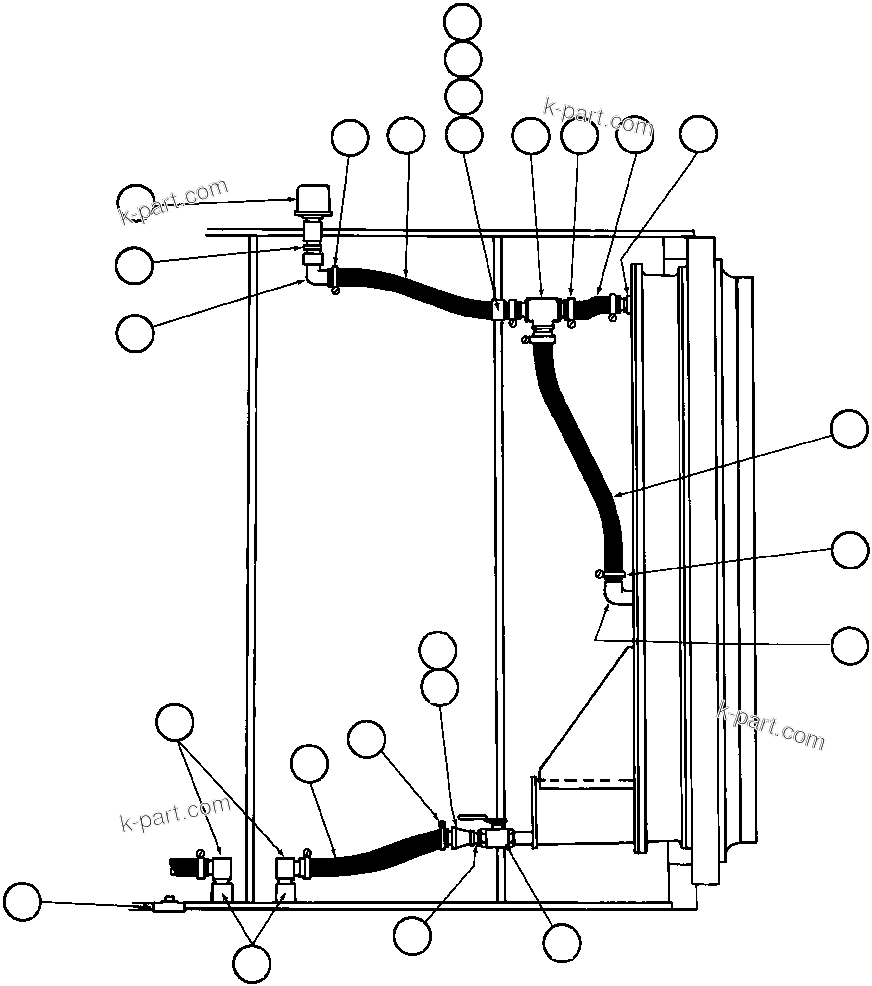 k-part.com
k-part.com
k-part.com
k-part.com