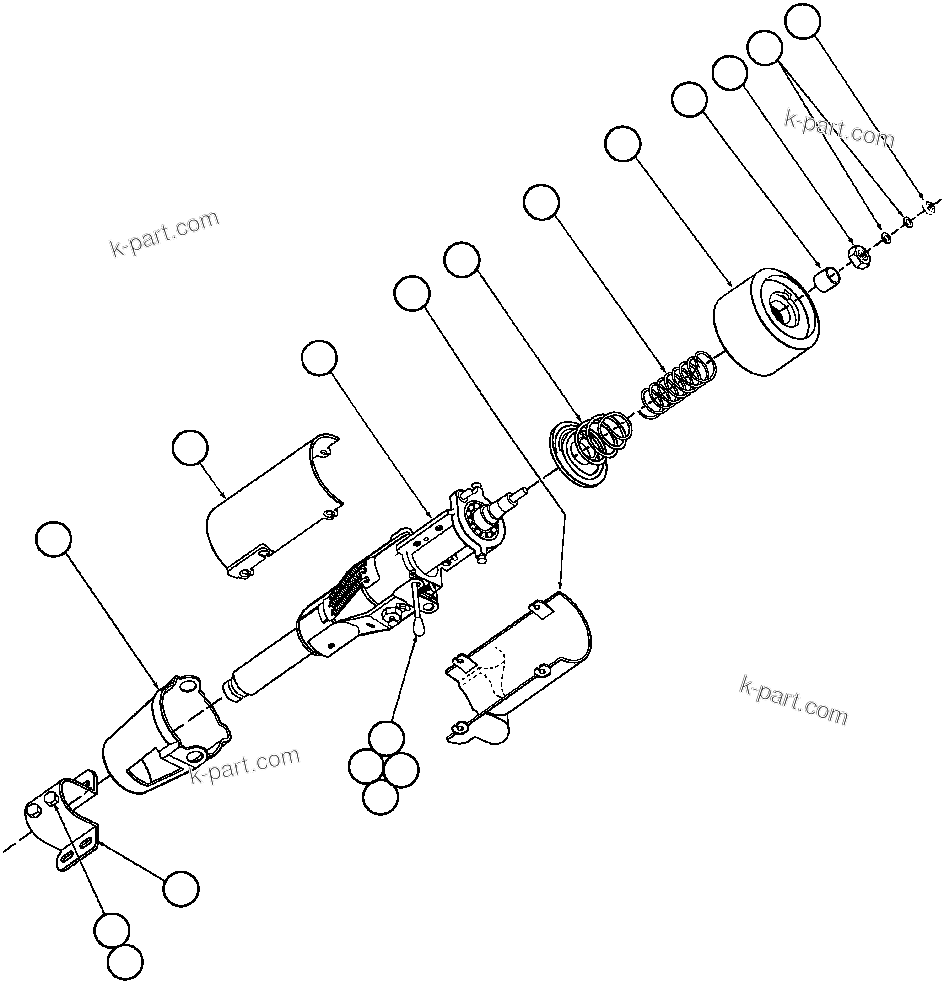 k-part.com

k-part.com

k-part.com

k-part.com