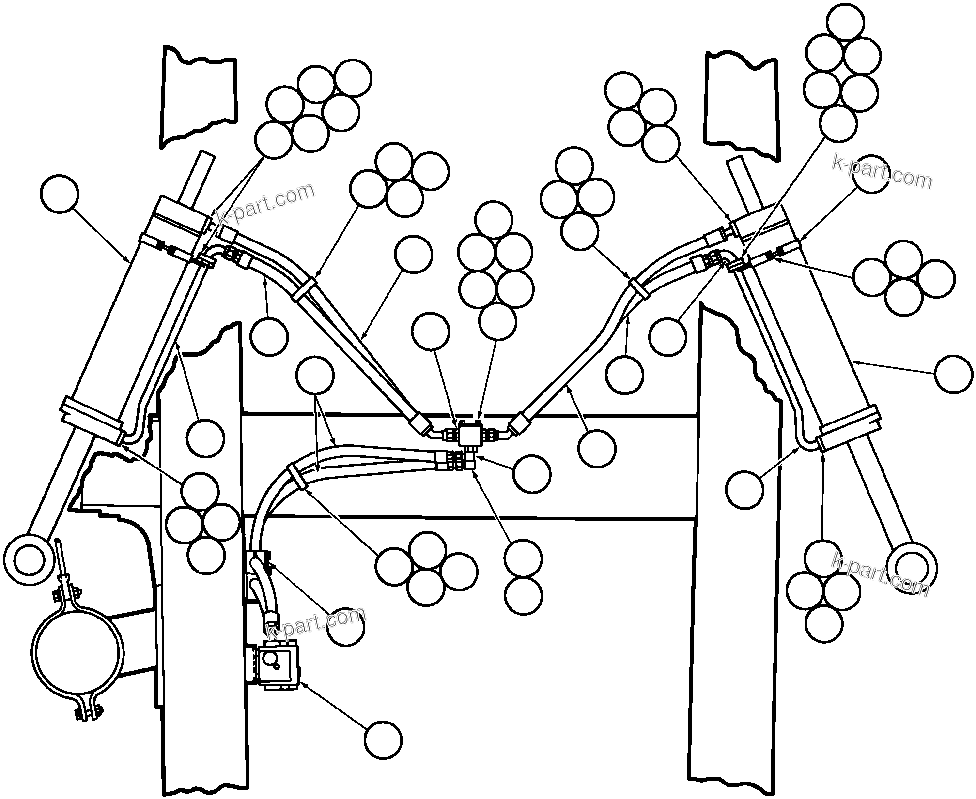 k-part.com
k-part.com
k-part.com
k-part.com