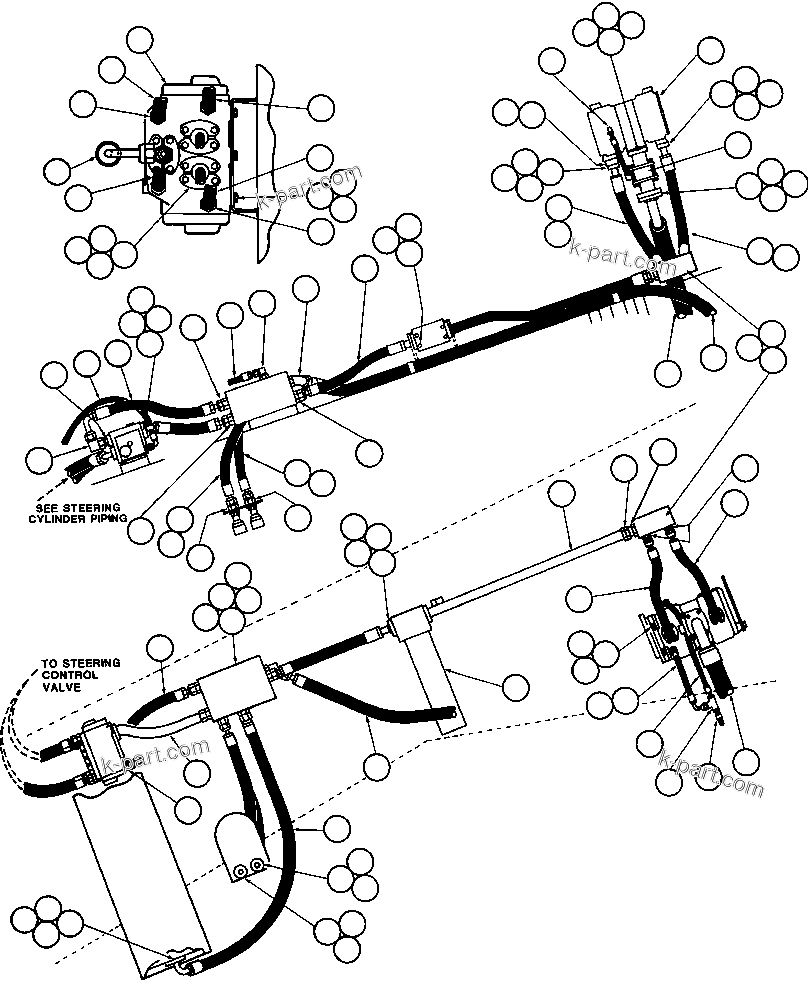 k-part.com

k-part.com

SEE STEERING CYLINDER PIPING

TO STEERING CONTROL VALVE

k-part.com

k-part.com