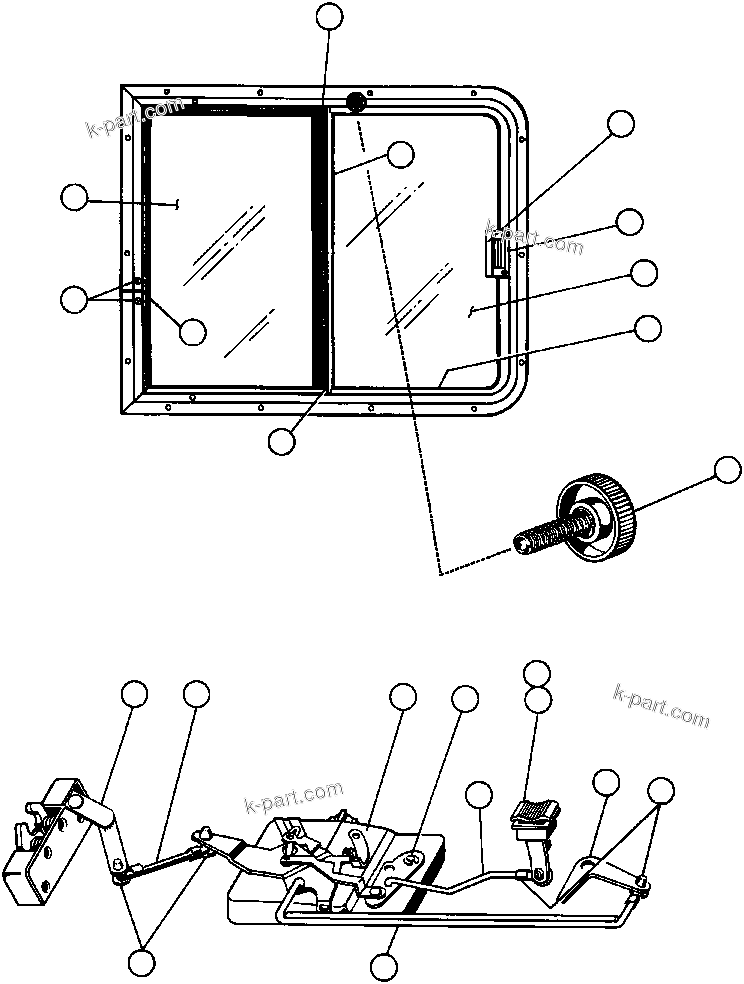 k-part.com
k-part.com
k-part.com
k-part.com