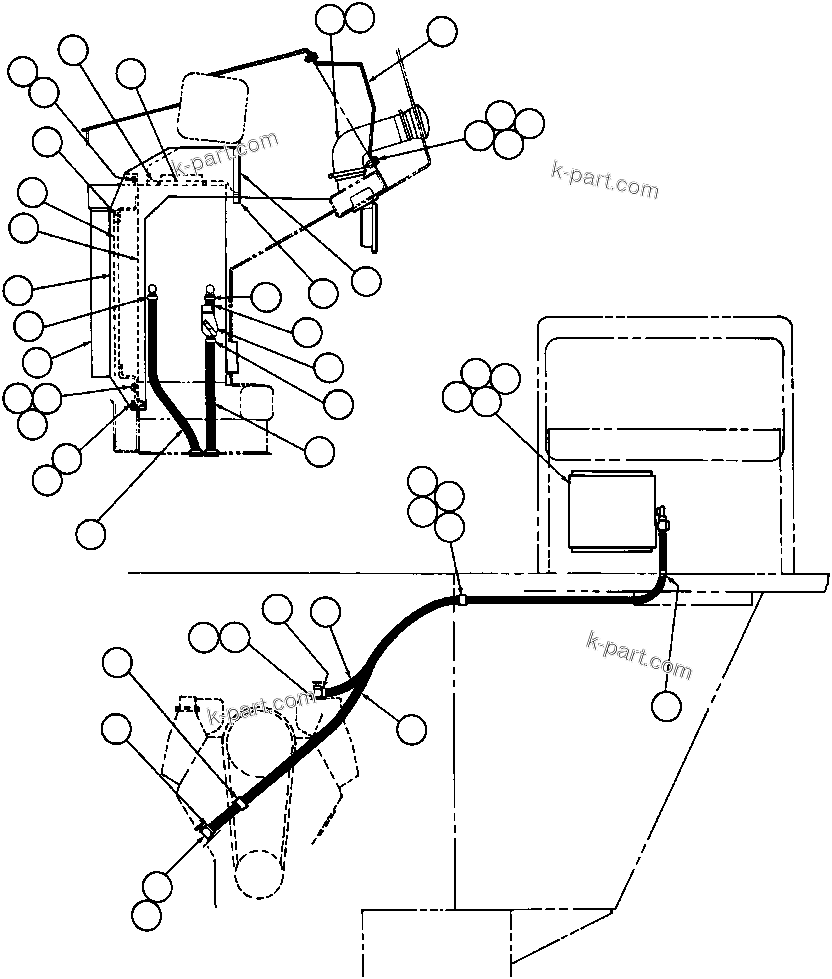 k-part.com

k-part.com

k-part.com

k-part.com