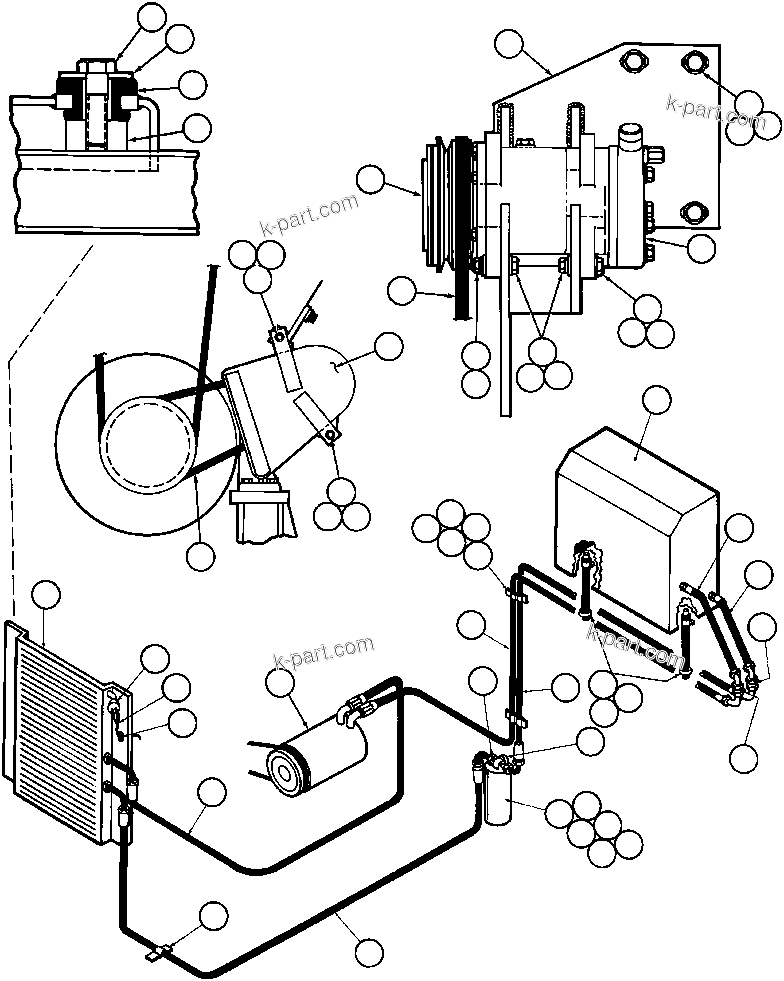 k-part.com

k-part.com

k-part.com

k-part.com