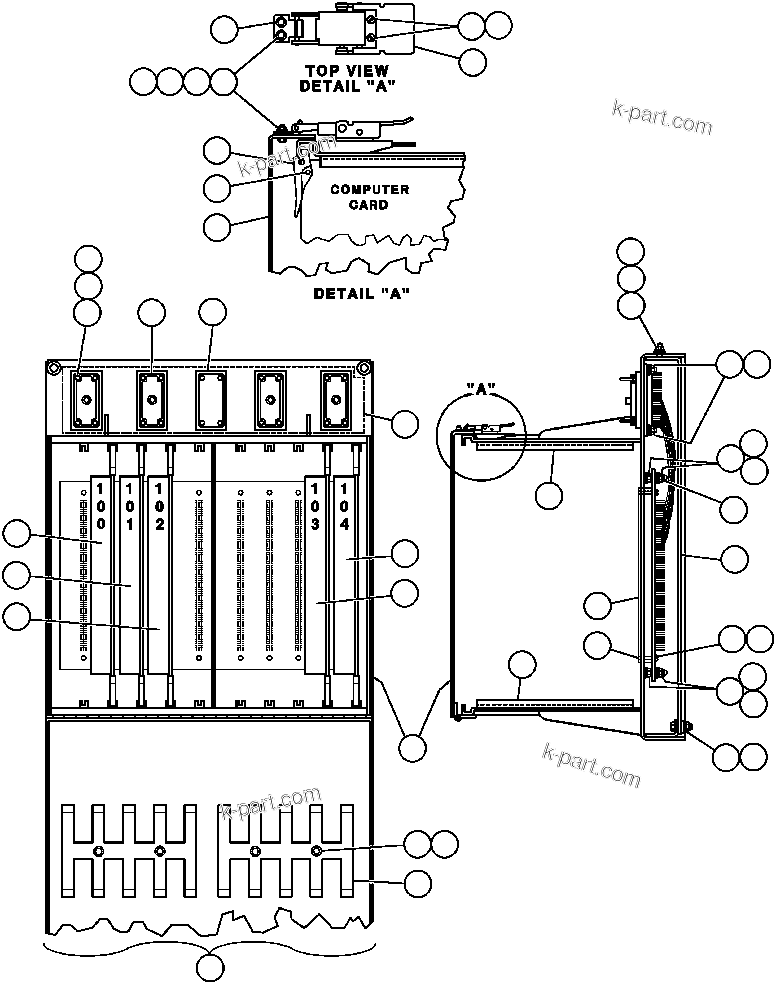 TOP VIEW
DETAIL "A"

k-part.com

k-part.com

COMPUTER CARD

DETAIL "A"

"A"

100

101

102

103

104

k-part.com

k-part.com