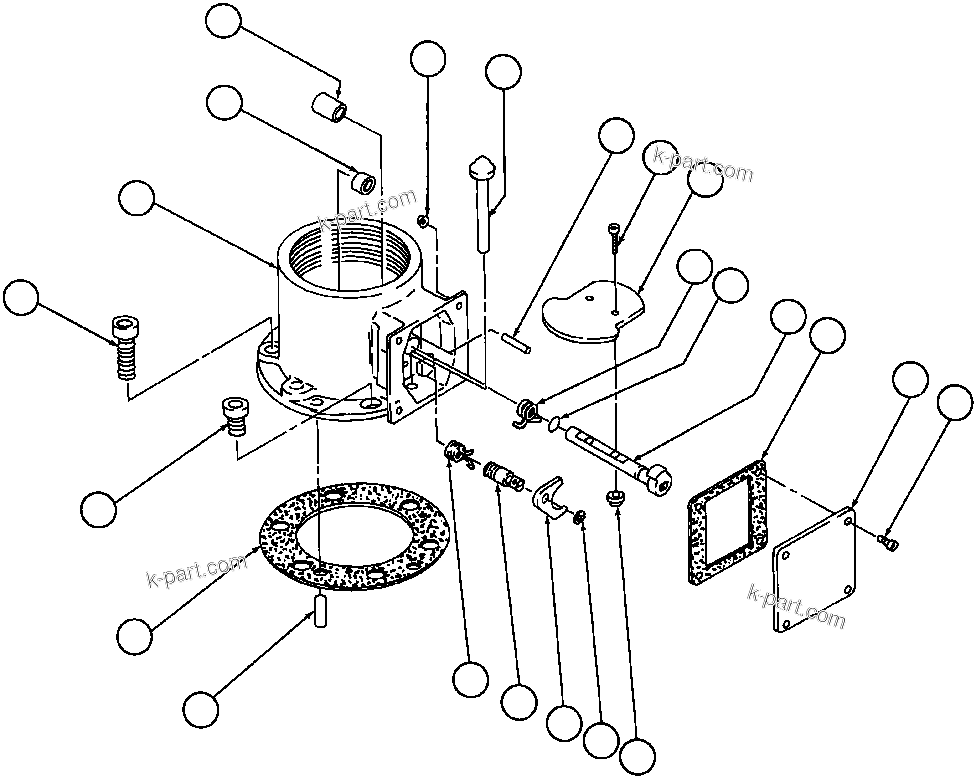 k-part.com
k-part.com
k-part.com
k-part.com