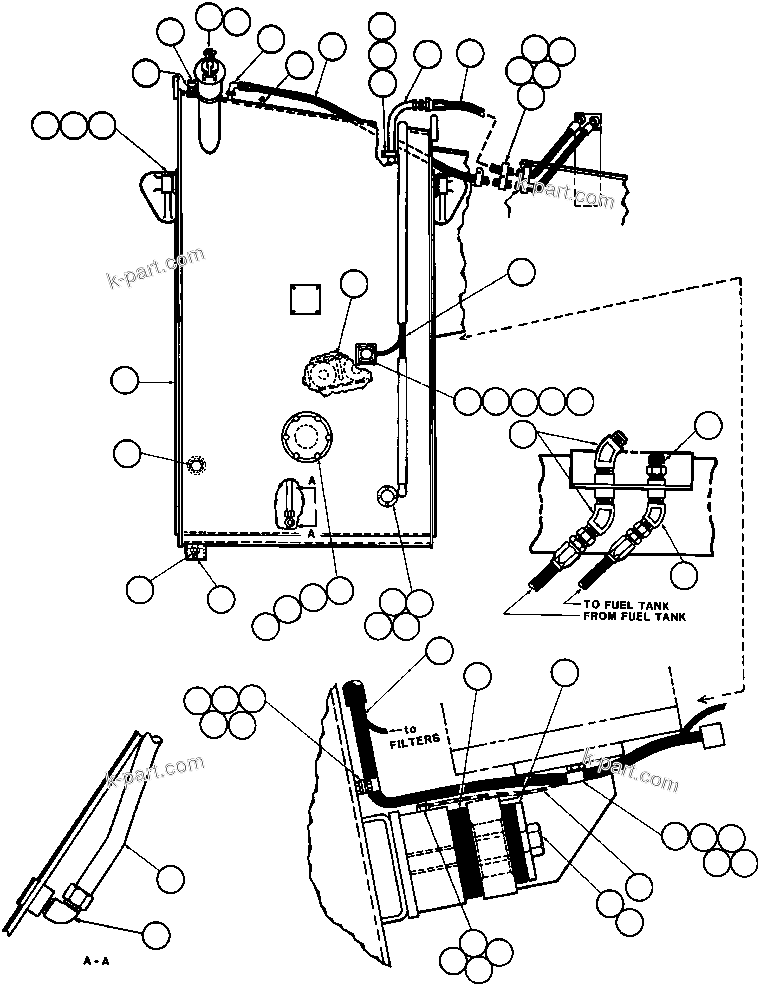 k-part.com

k-part.com

A

A

TO FUEL TANK
FROM FUEL TANK

to
FILTERS

k-part.com

k-part.com

A - A