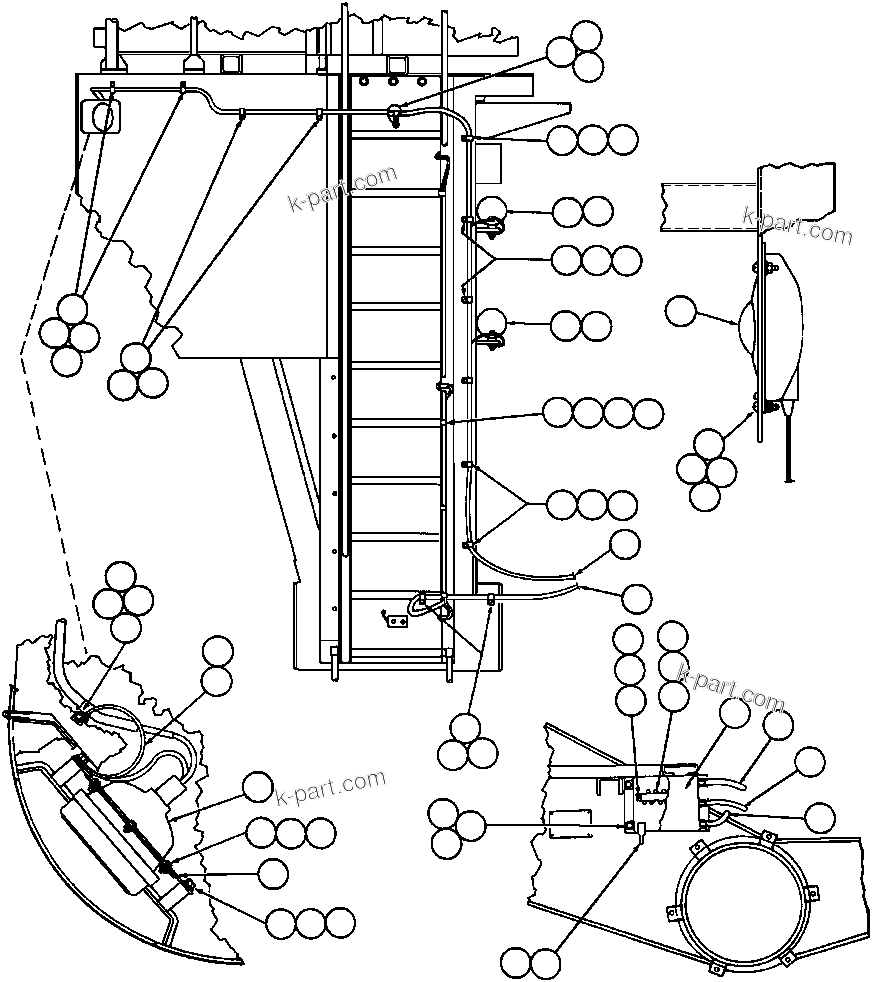 k-part.com

k-part.com

k-part.com

k-part.com