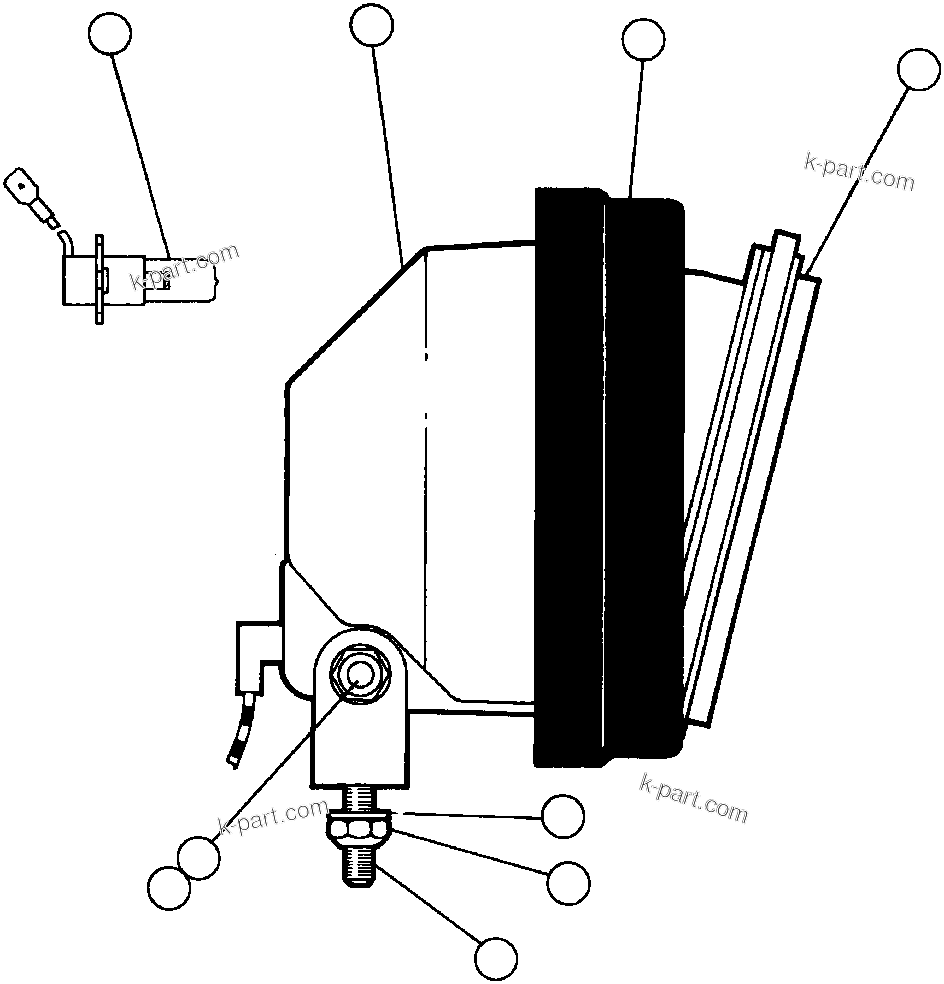 k-part.com

k-part.com

k-part.com

k-part.com