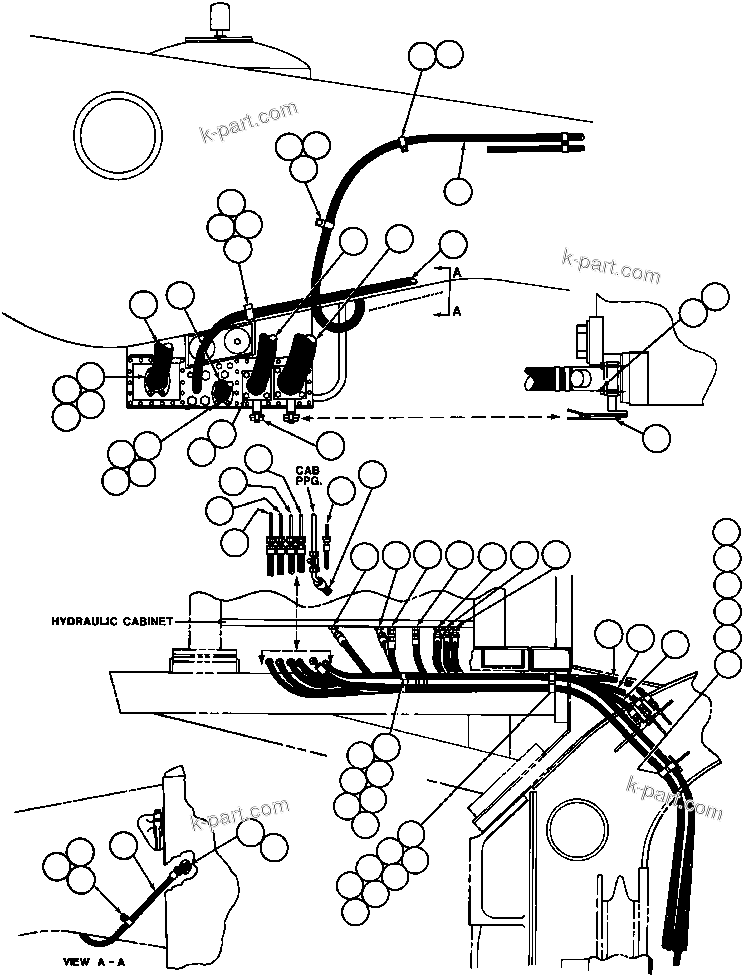 k-part.com

k-part.com

A

A

CAB
PPG.

HYDRAULIC CABINET

k-part.com

k-part.com

VIEW A - A