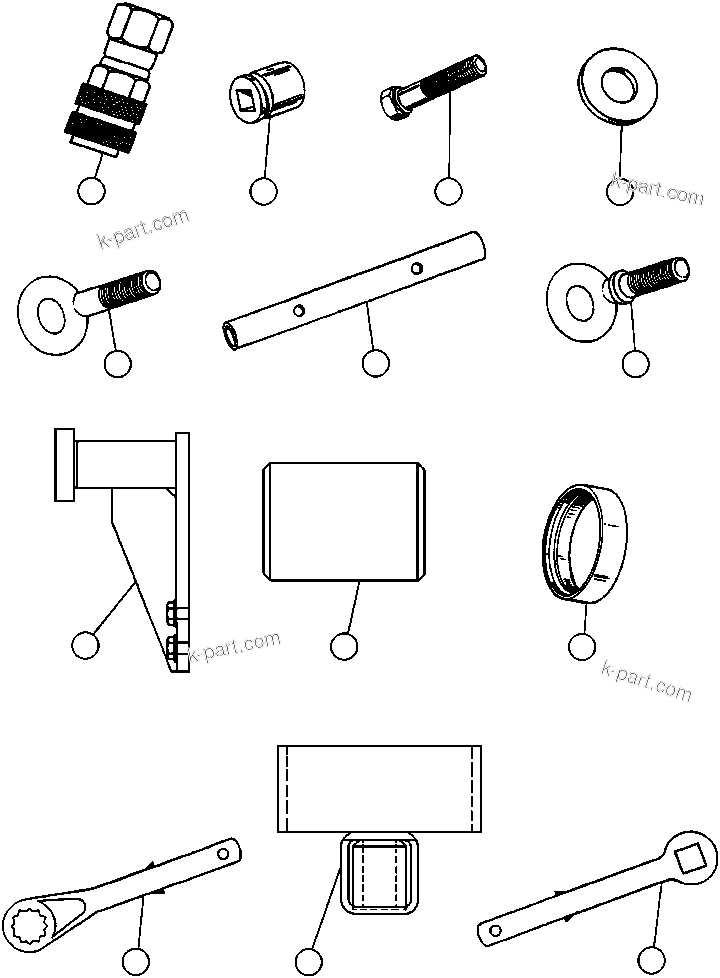 k-part.com
k-part.com
k-part.com
k-part.com