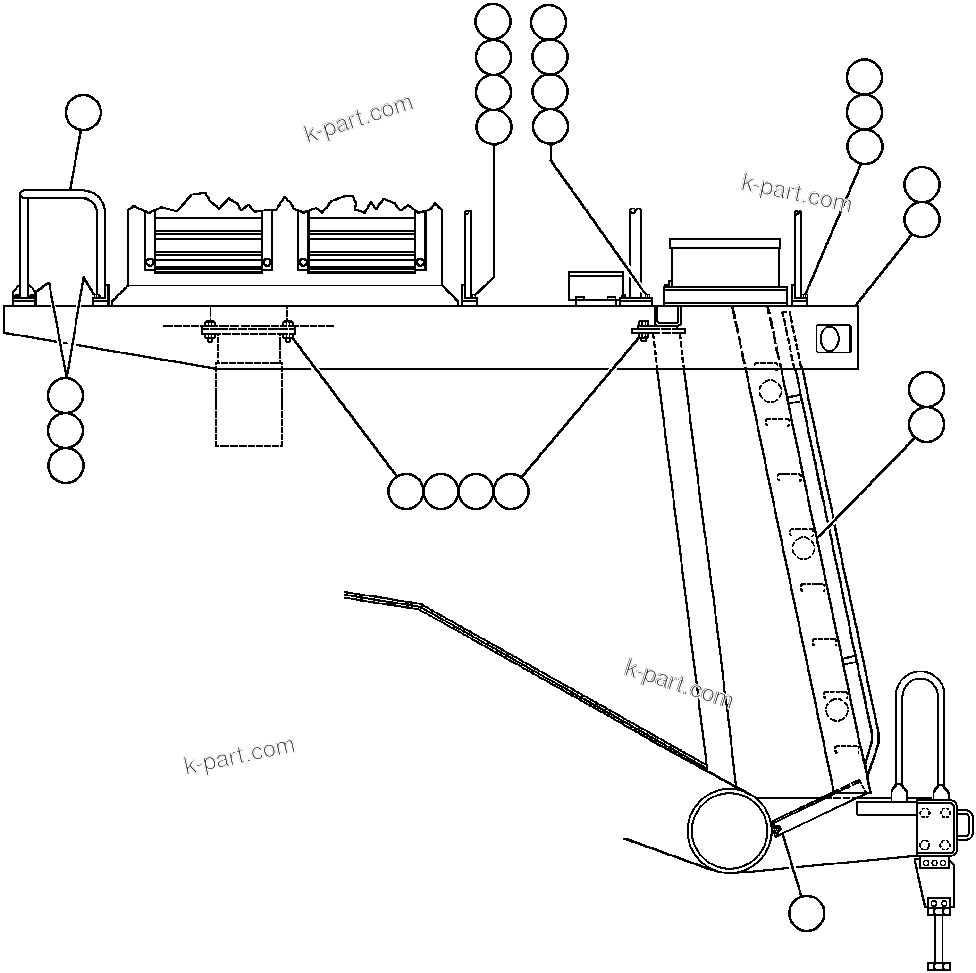 k-part.com

k-part.com

k-part.com

k-part.com