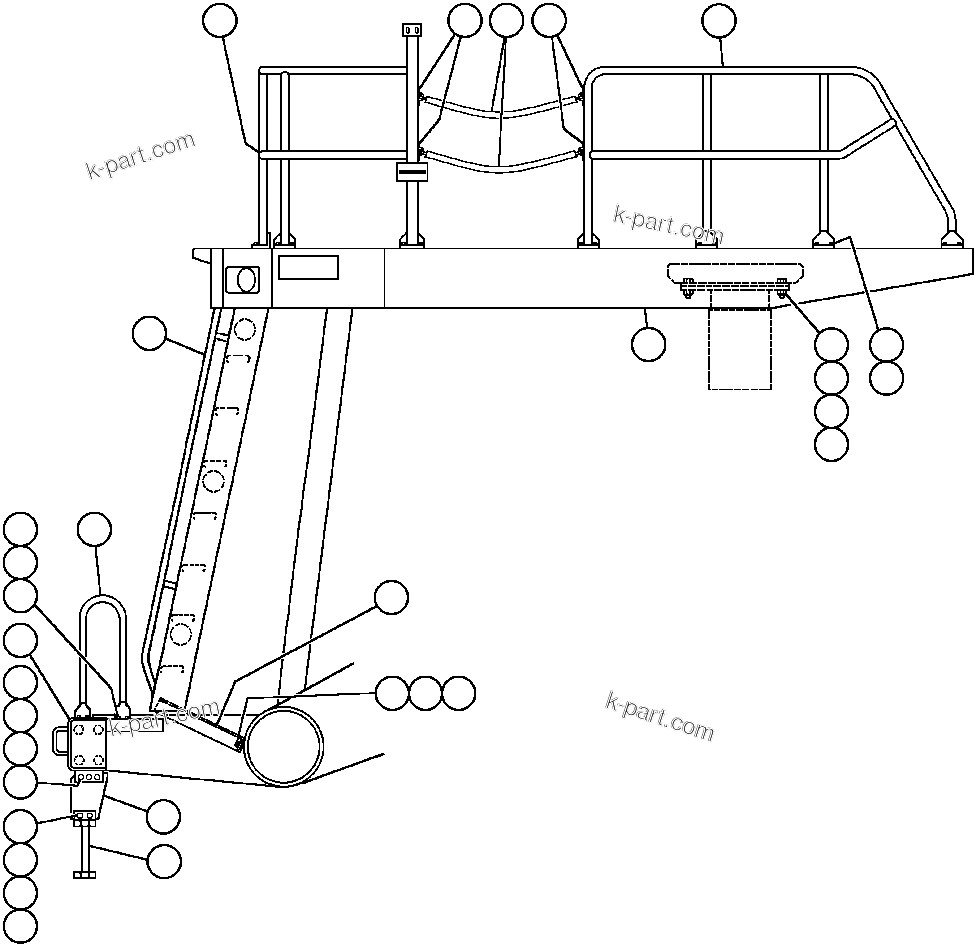 k-part.com

k-part.com

k-part.com

k-part.com