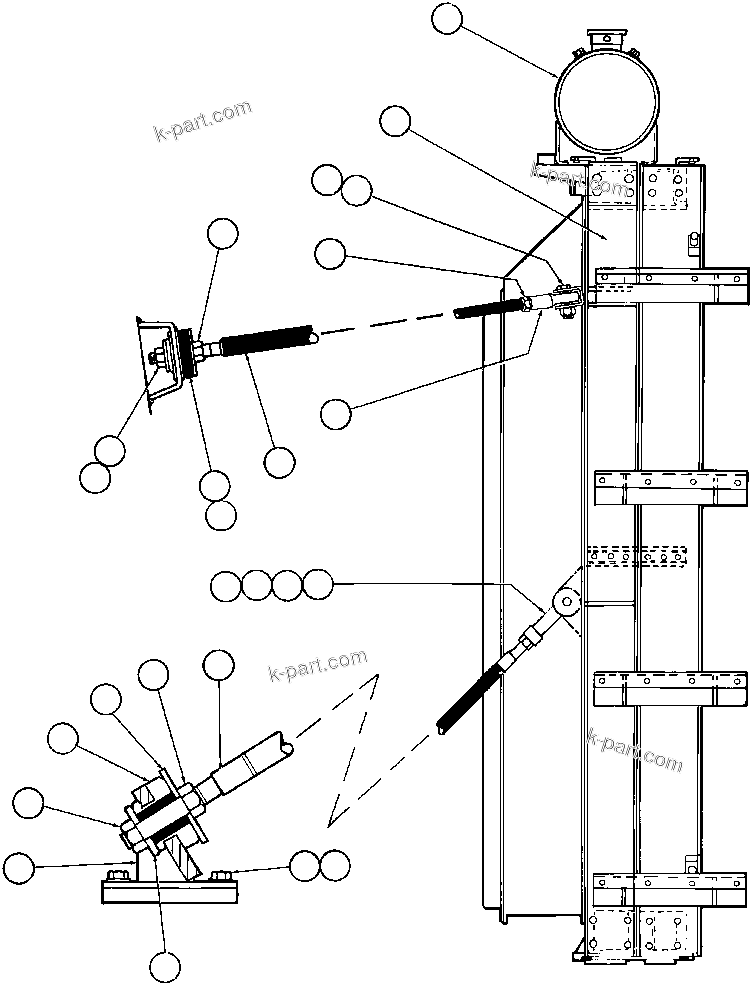 k-part.com

k-part.com

k-part.com

k-part.com