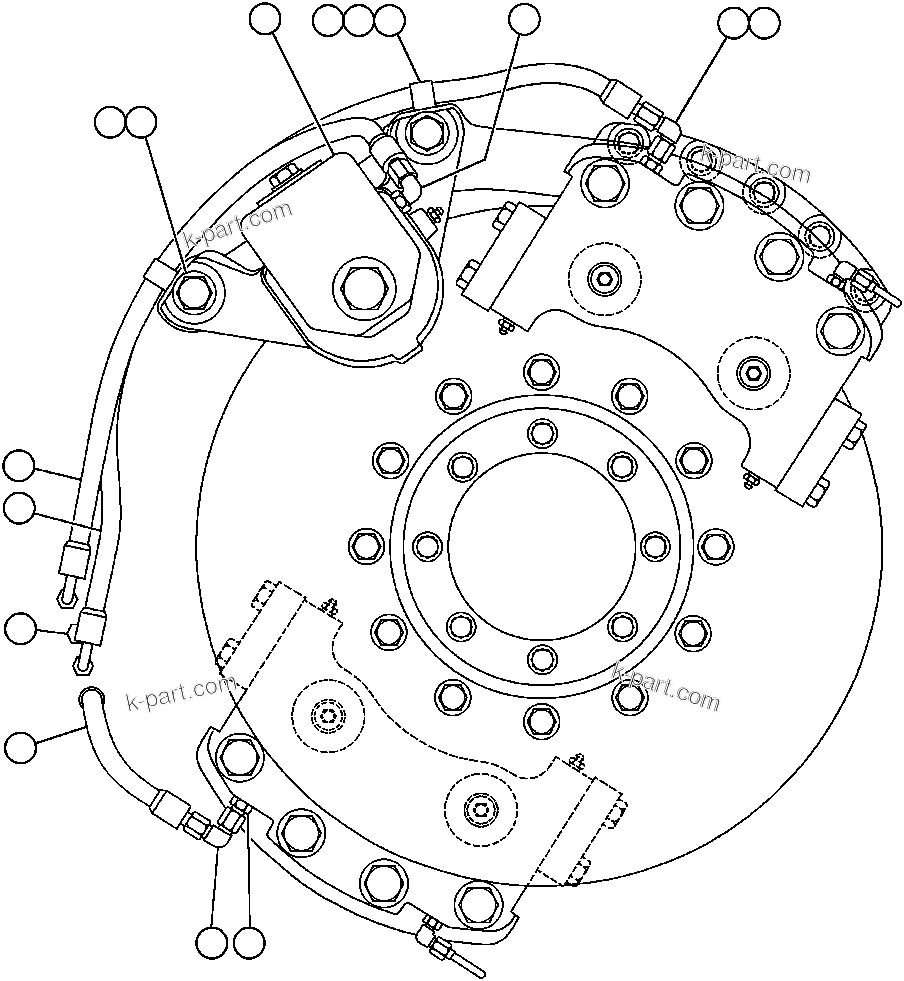 k-part.com
k-part.com
k-part.com
k-part.com