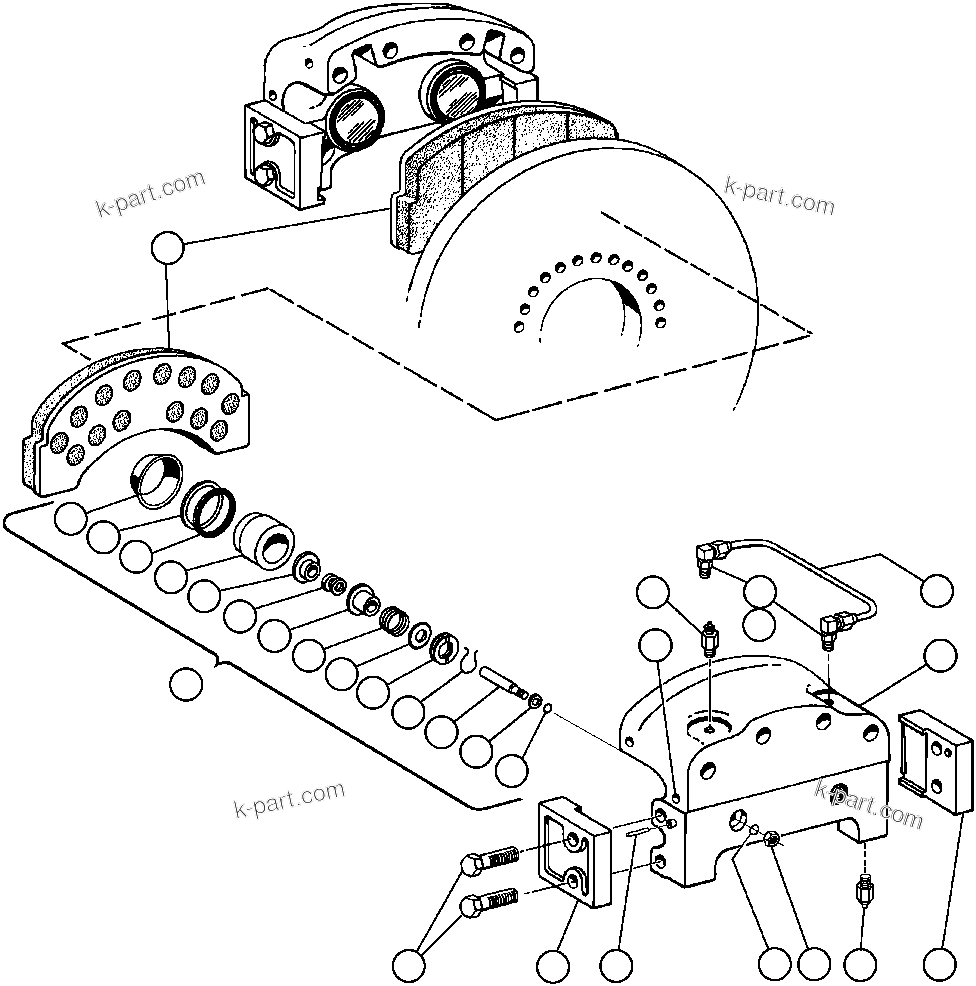 k-part.com

k-part.com

k-part.com

k-part.com