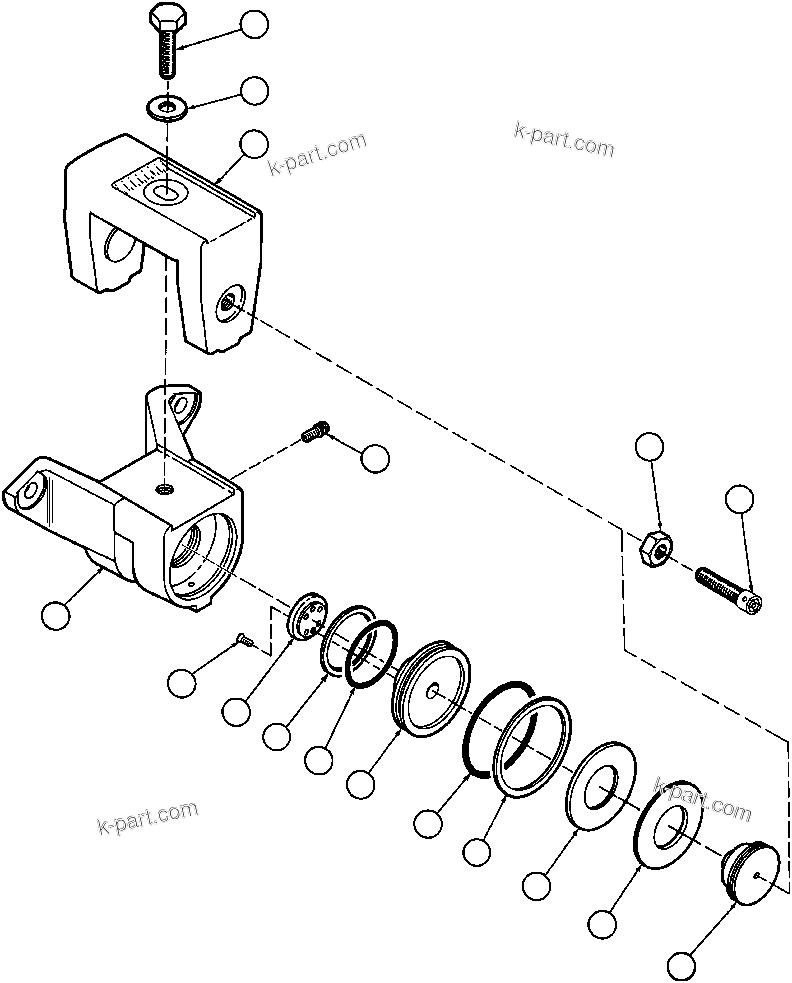 k-part.com

k-part.com

k-part.com

k-part.com