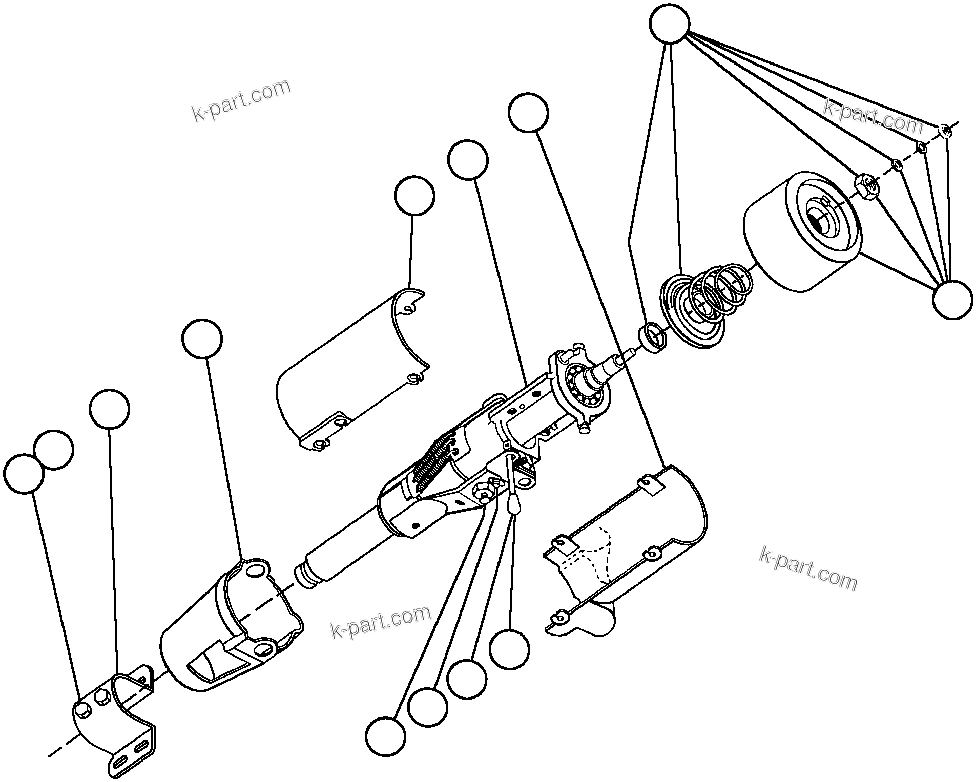 k-part.com

k-part.com

k-part.com

k-part.com