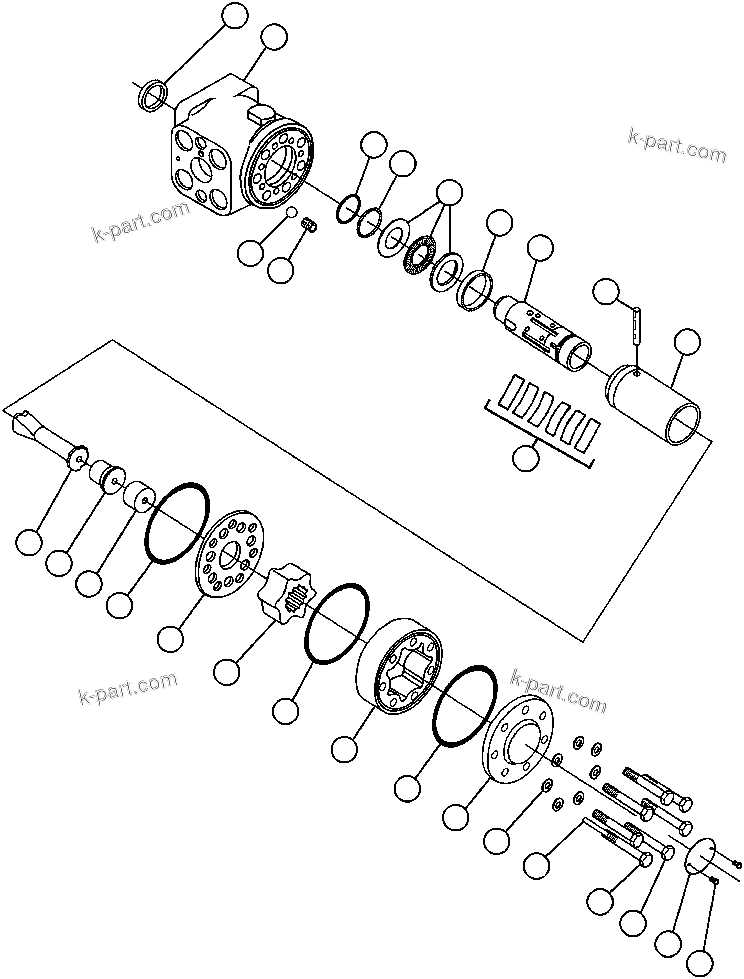 k-part.com

k-part.com

k-part.com

k-part.com